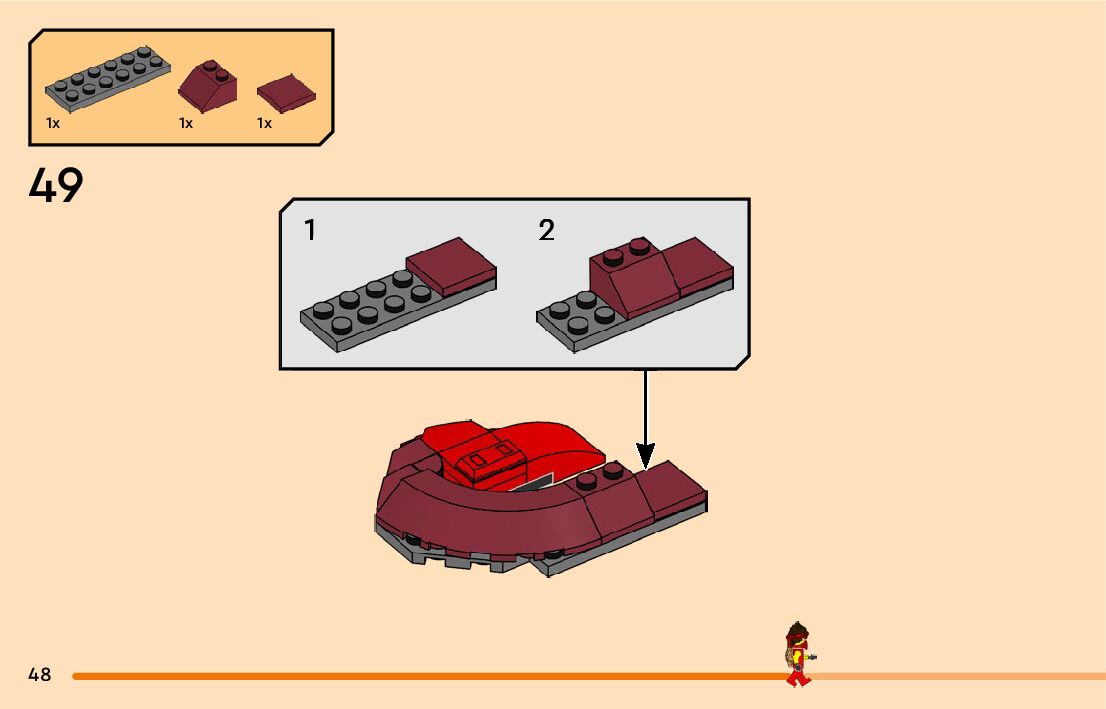 1x
1x
1x

49

1
2

48