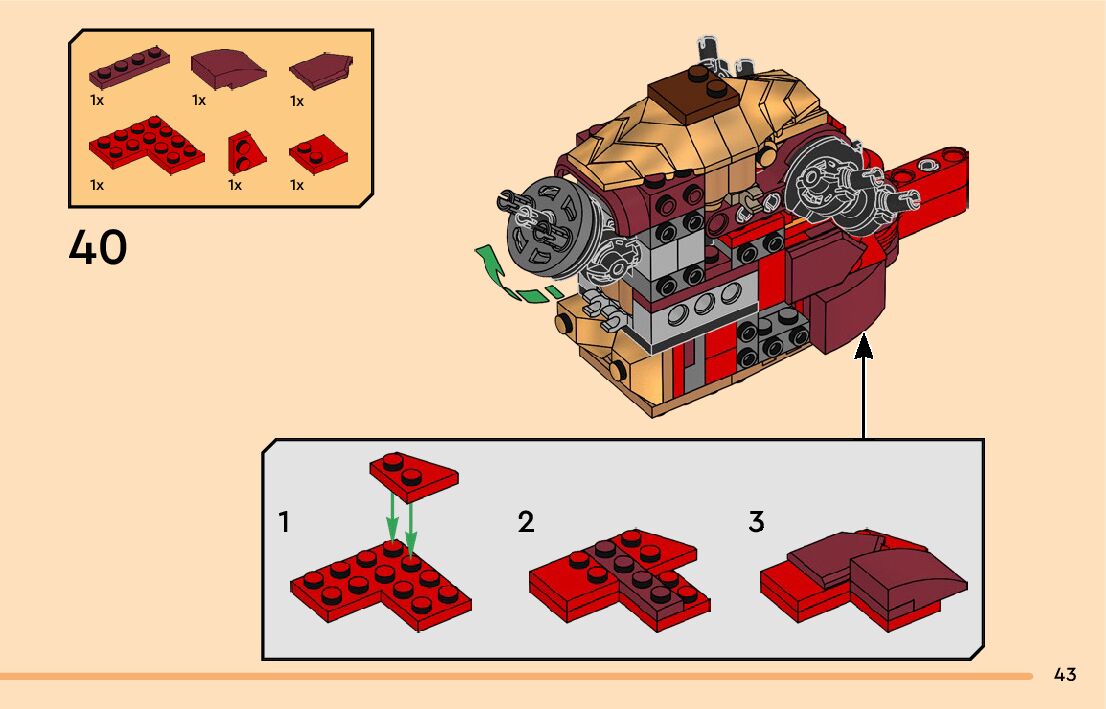 1x 1x 1x

1x 1x 1x

40

1

2

3

43