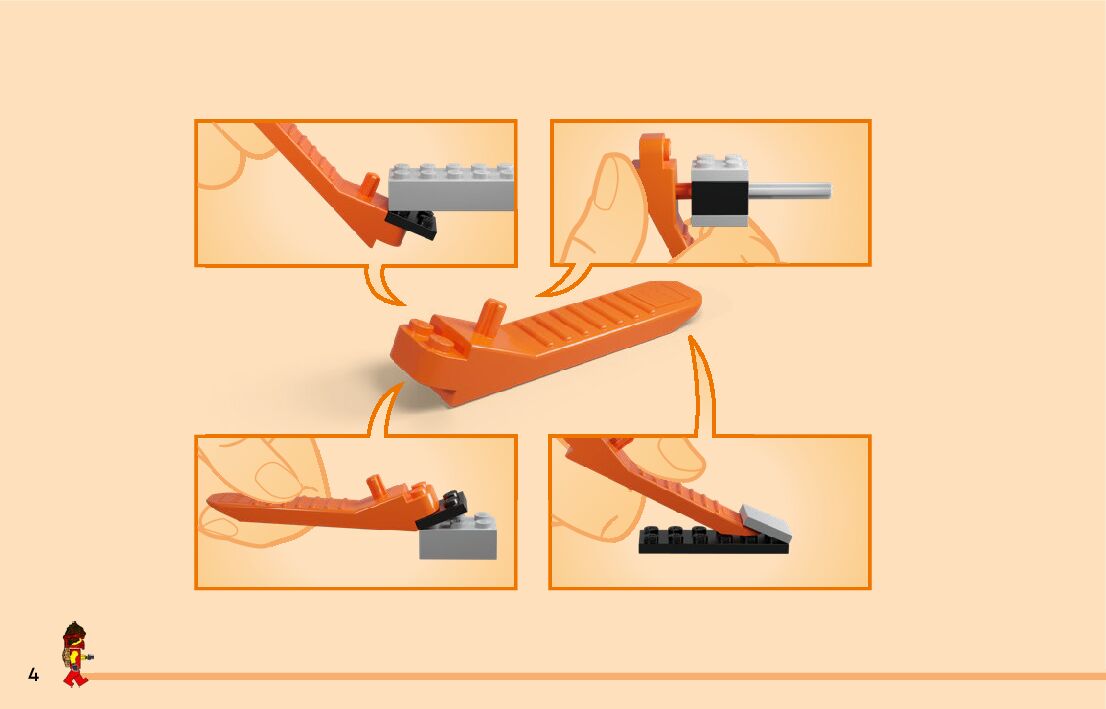 4