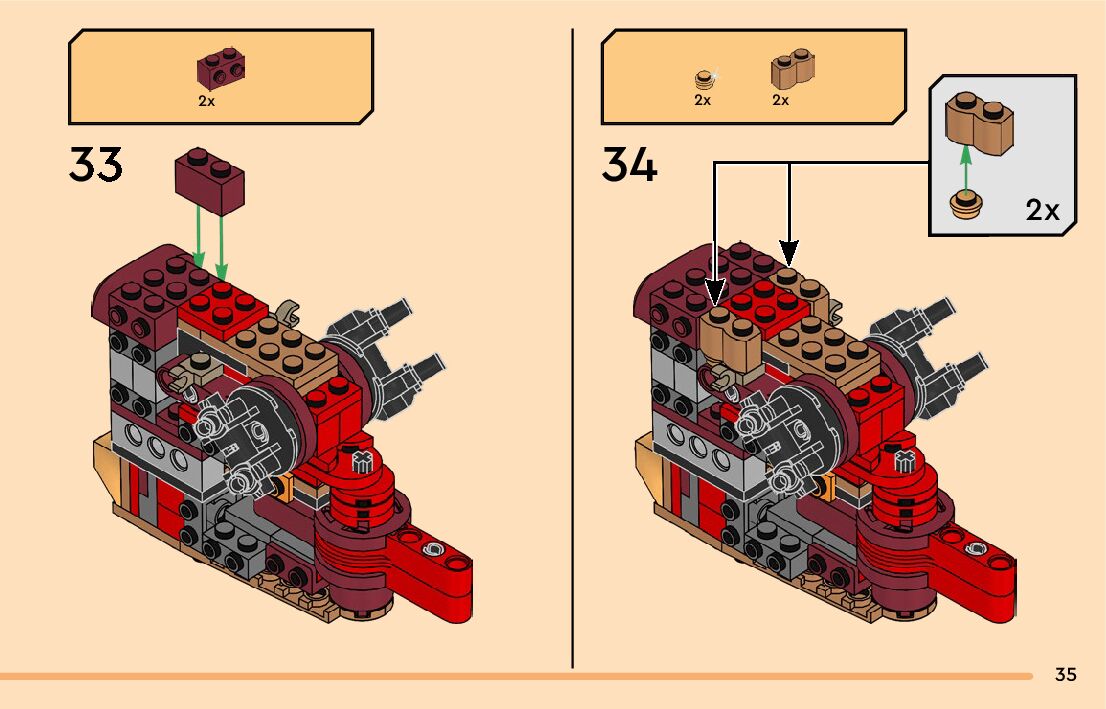 2x

33

2x 2x

34

2x

35