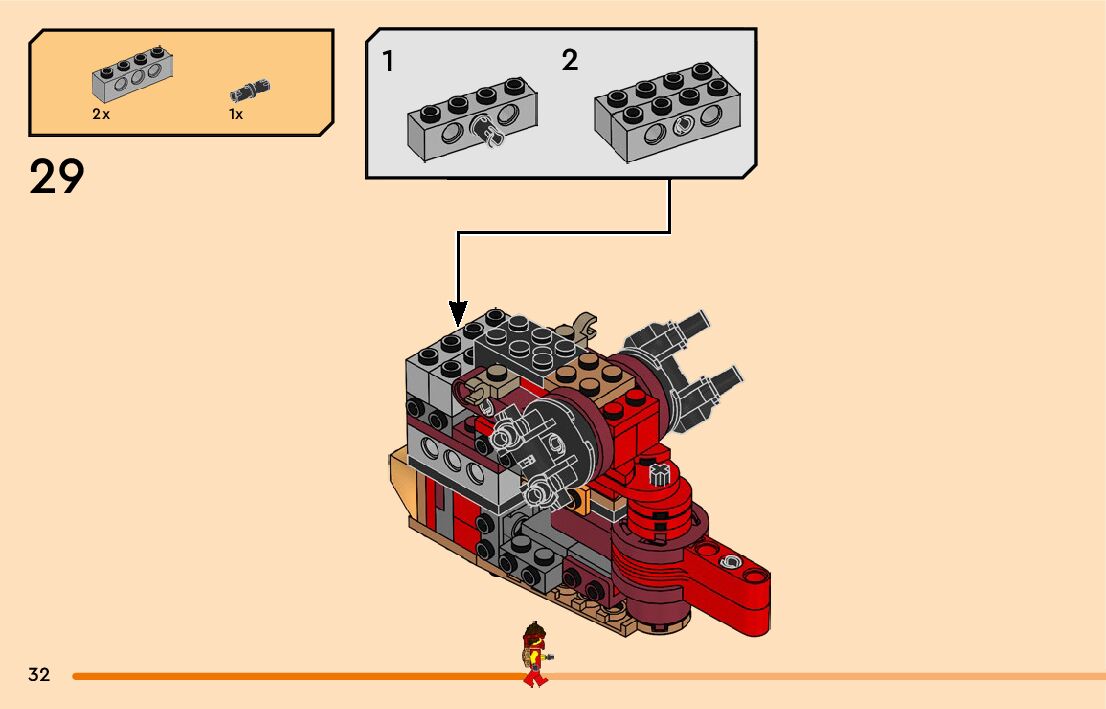 2x 1x

29

1 2

32