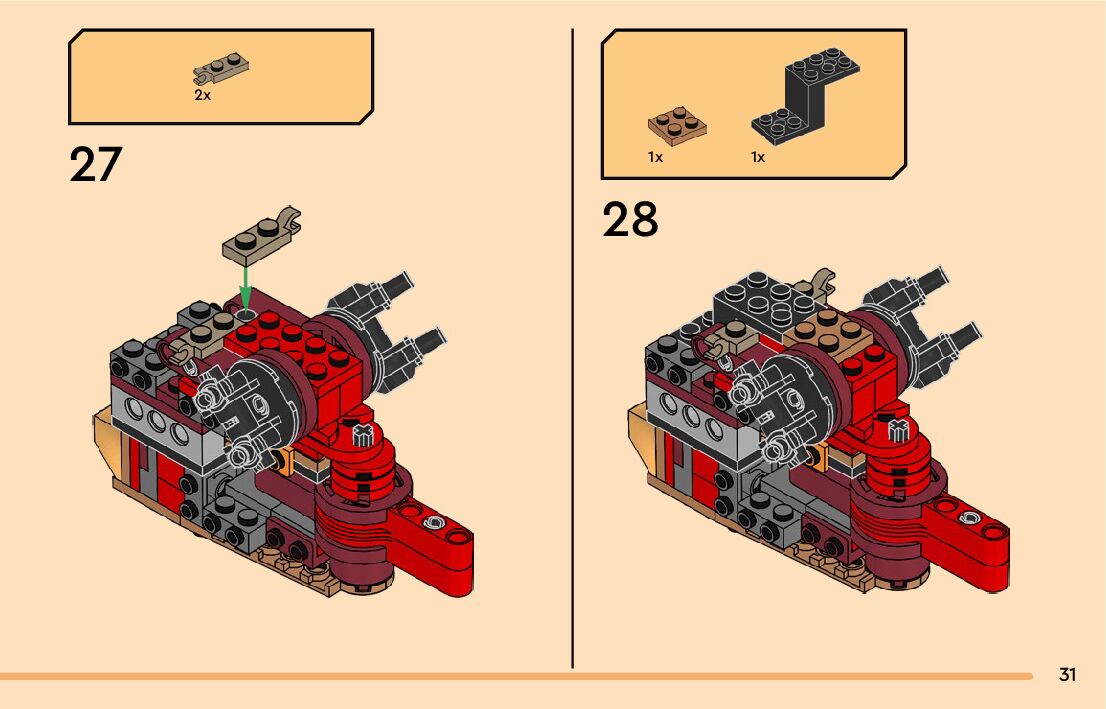 2x

27

1x 1x

28

31