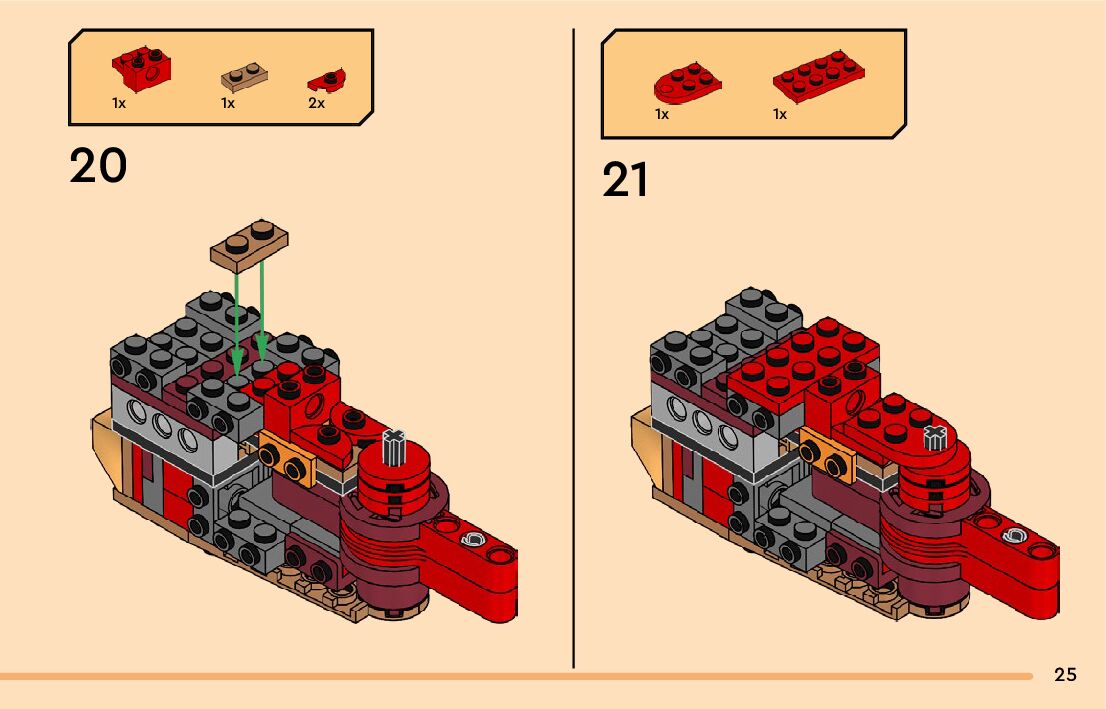 1x 1x 2x

20

1x 1x

21

25