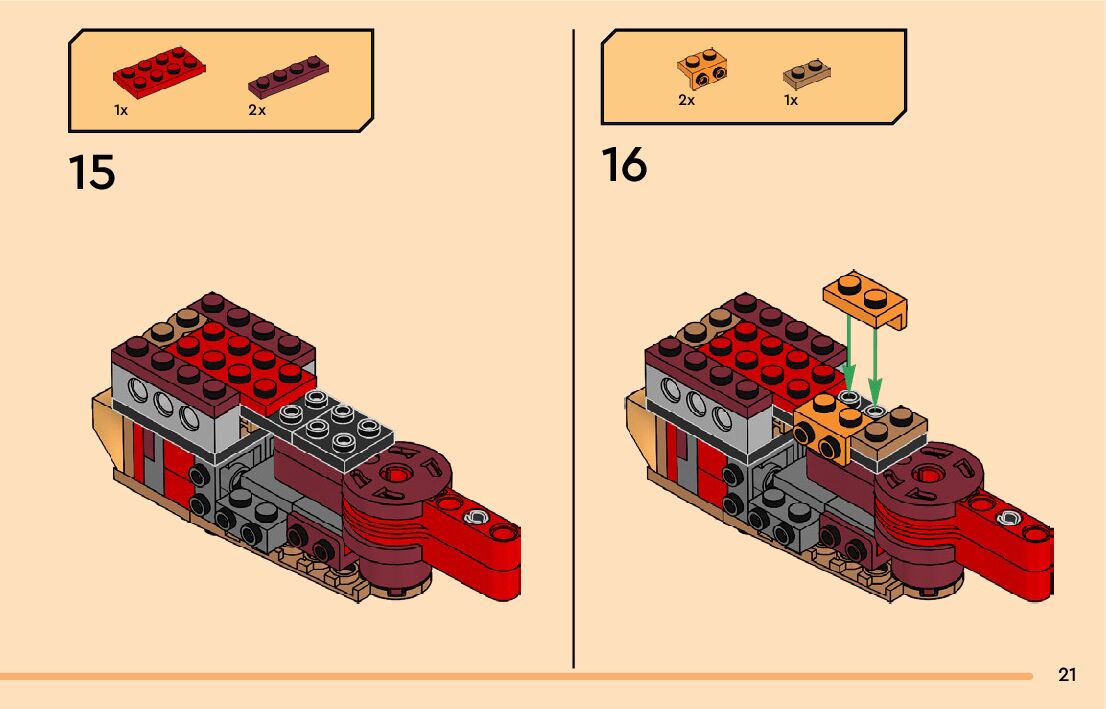 1x 2x

15

2x 1x

16

21