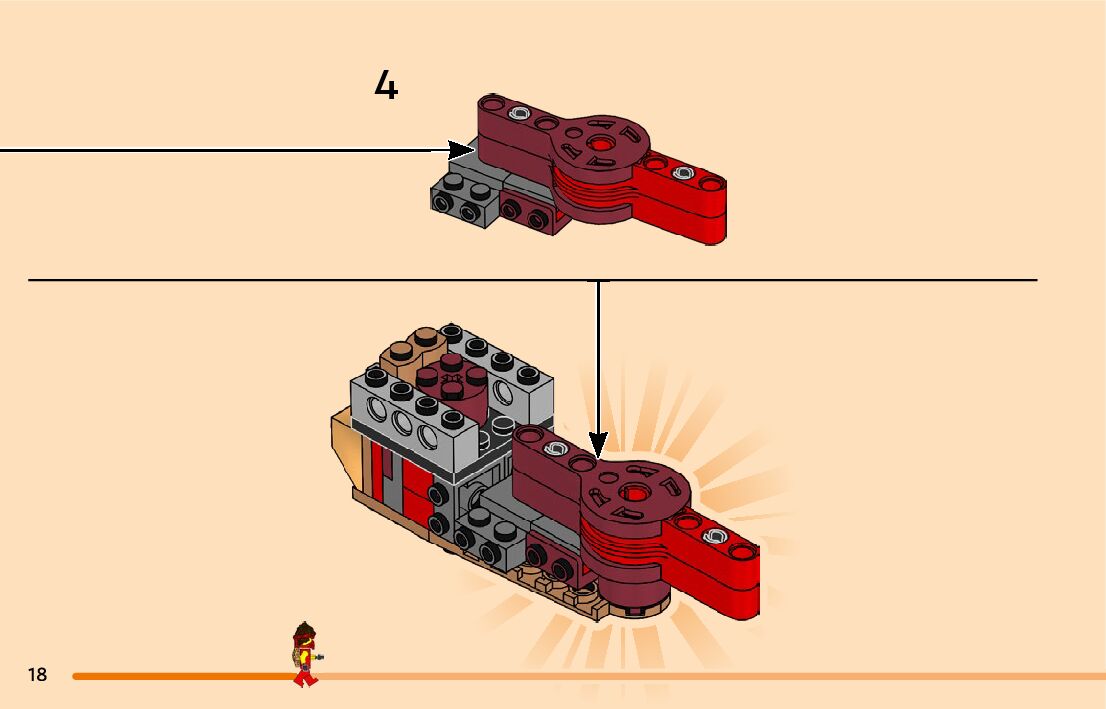 4

18