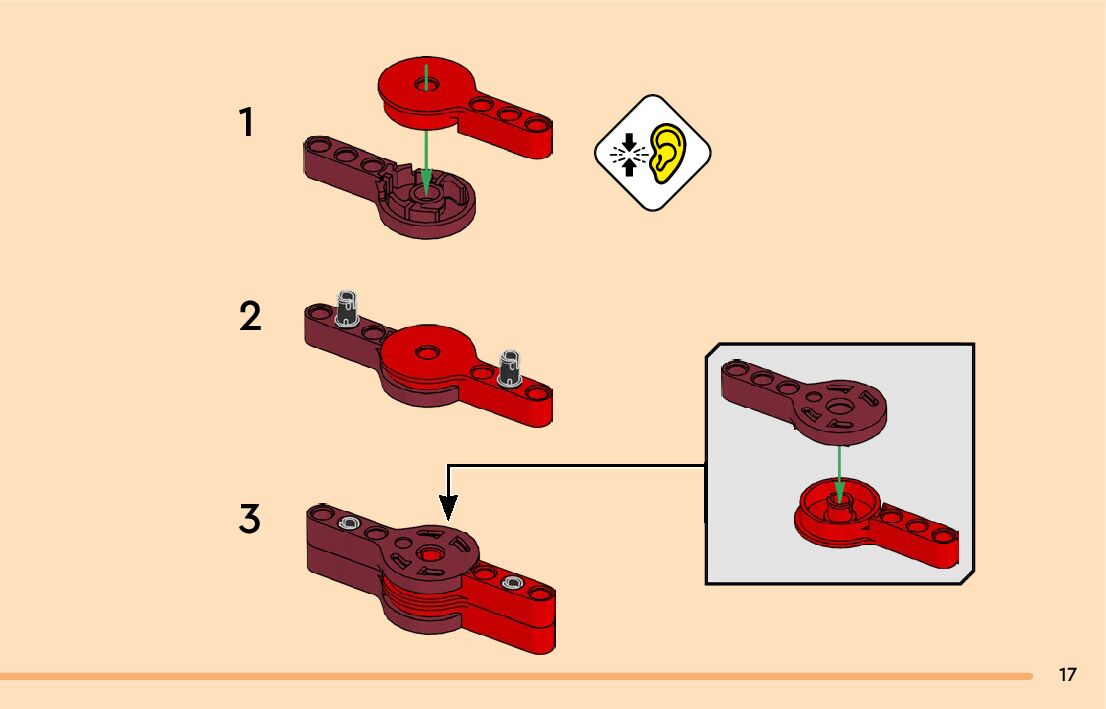 1

2

3

17