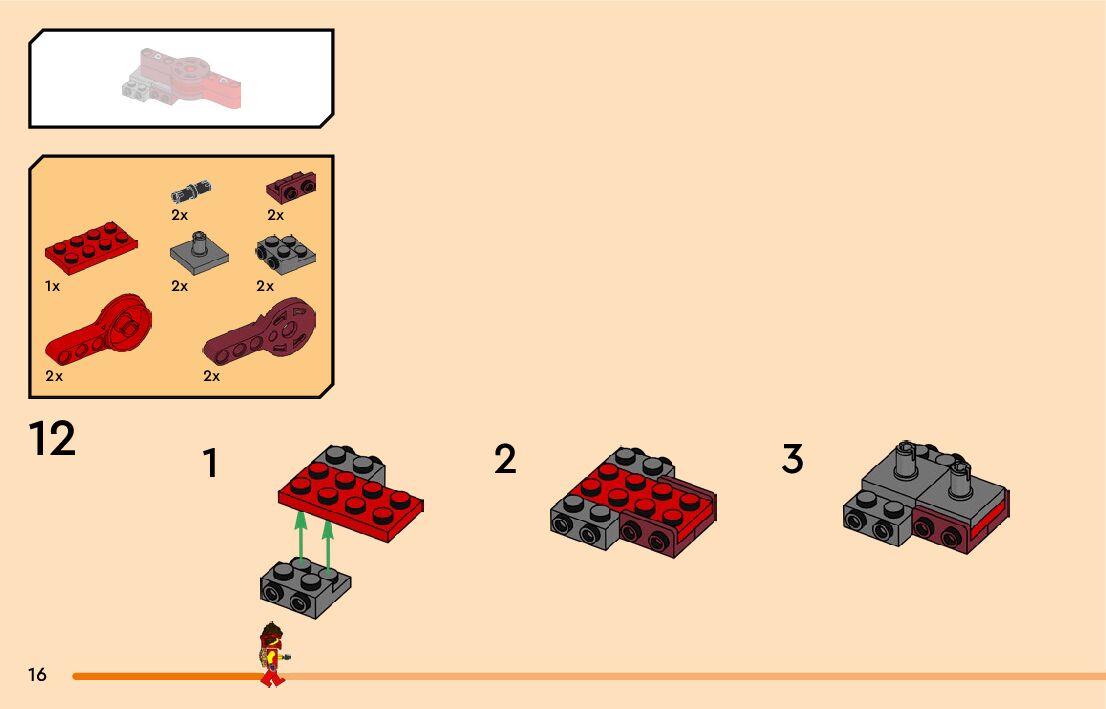 2x
2x
1x
2x
2x
2x
2x

12

1

2

3

16