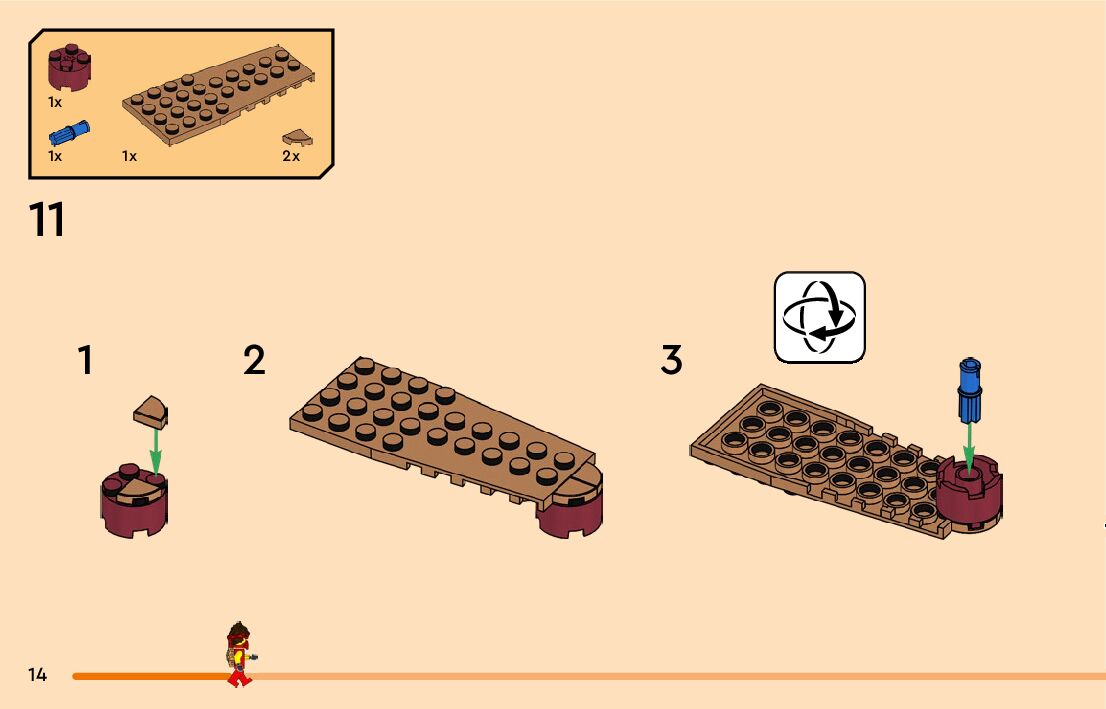 1x
1x
1x
2x

11

1

2

3

14