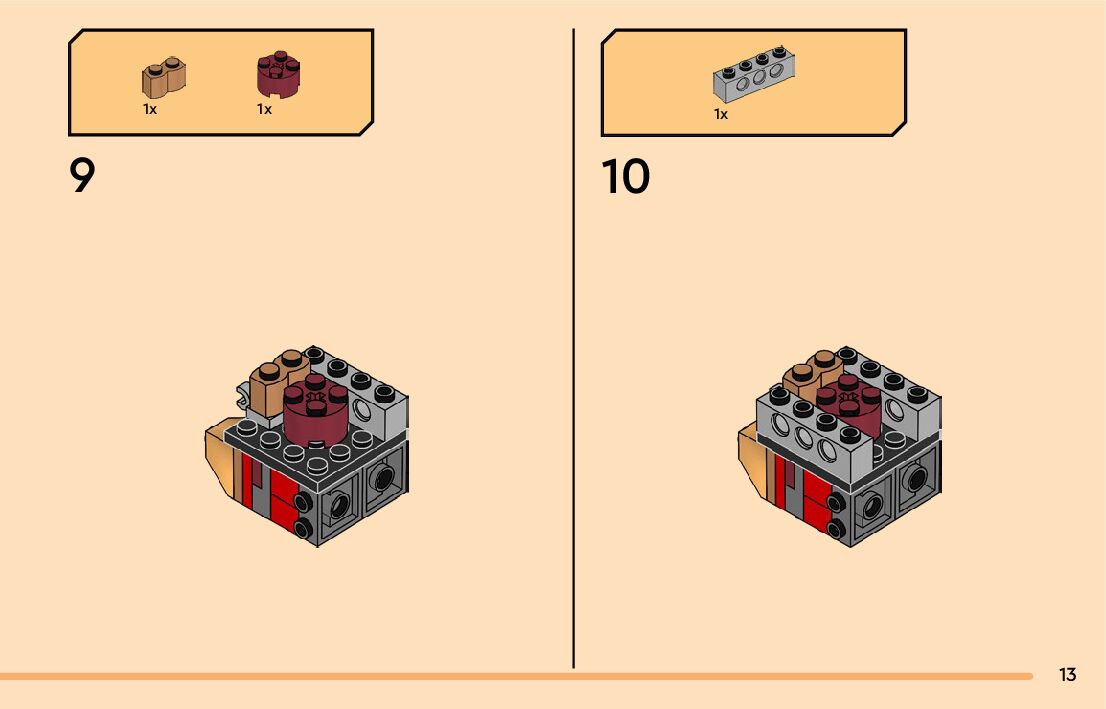 1x 1x

9

1x

10

13