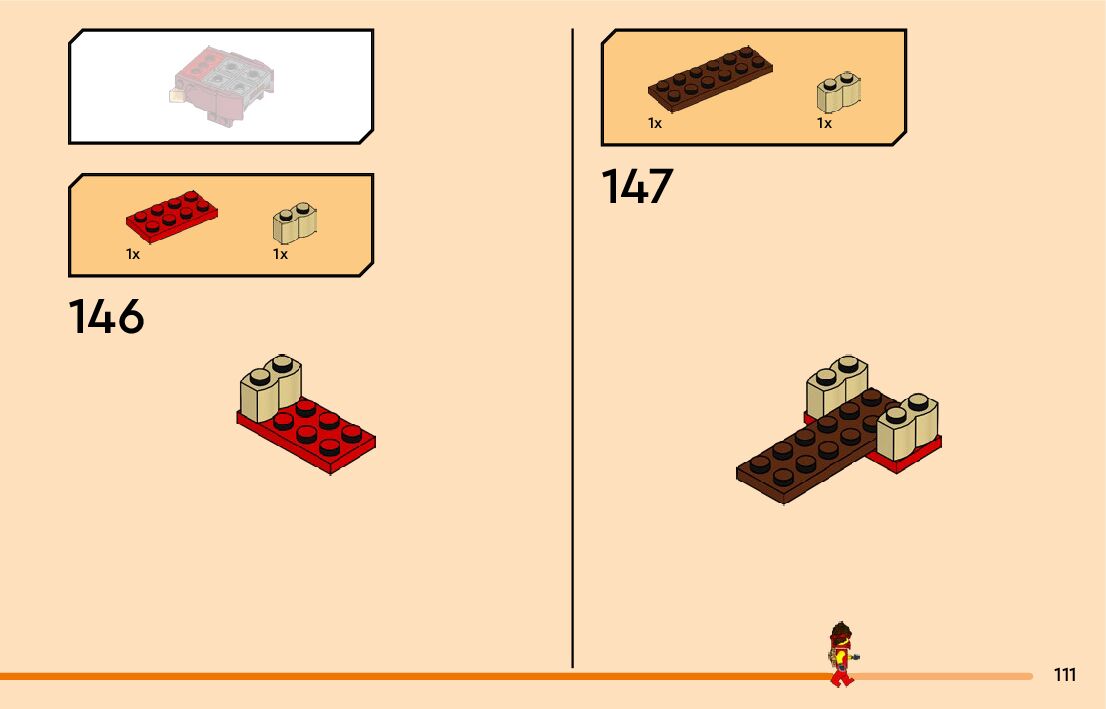 1x 1x

146

1x 1x

147

111