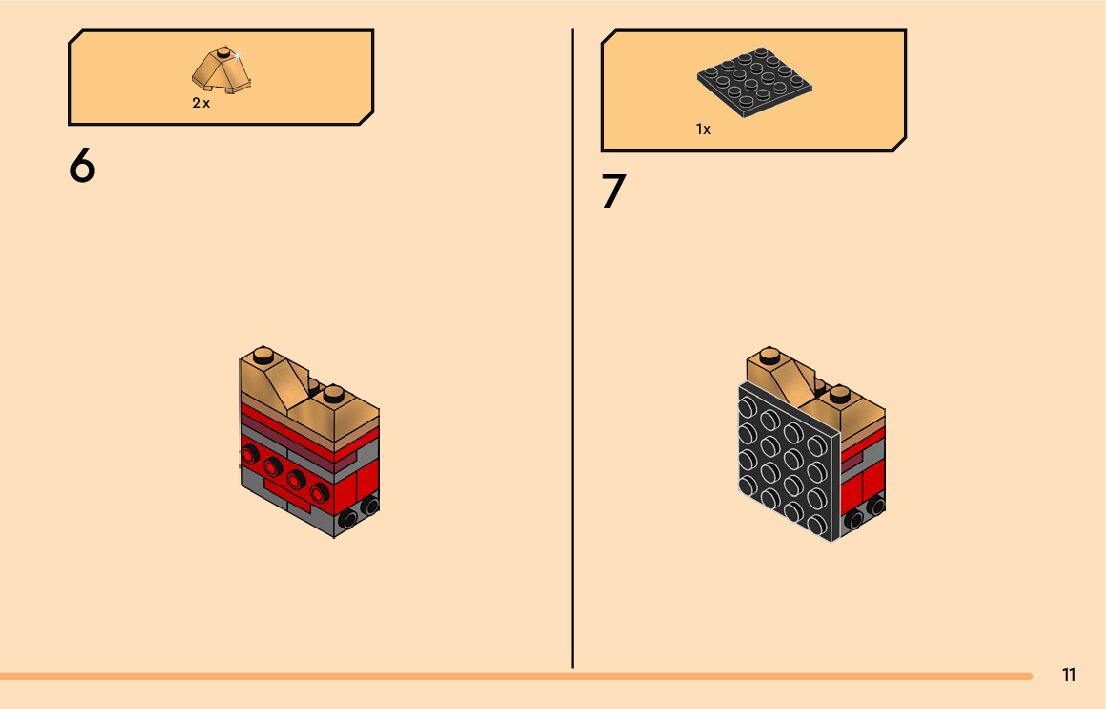 2x

6

1x

7

11