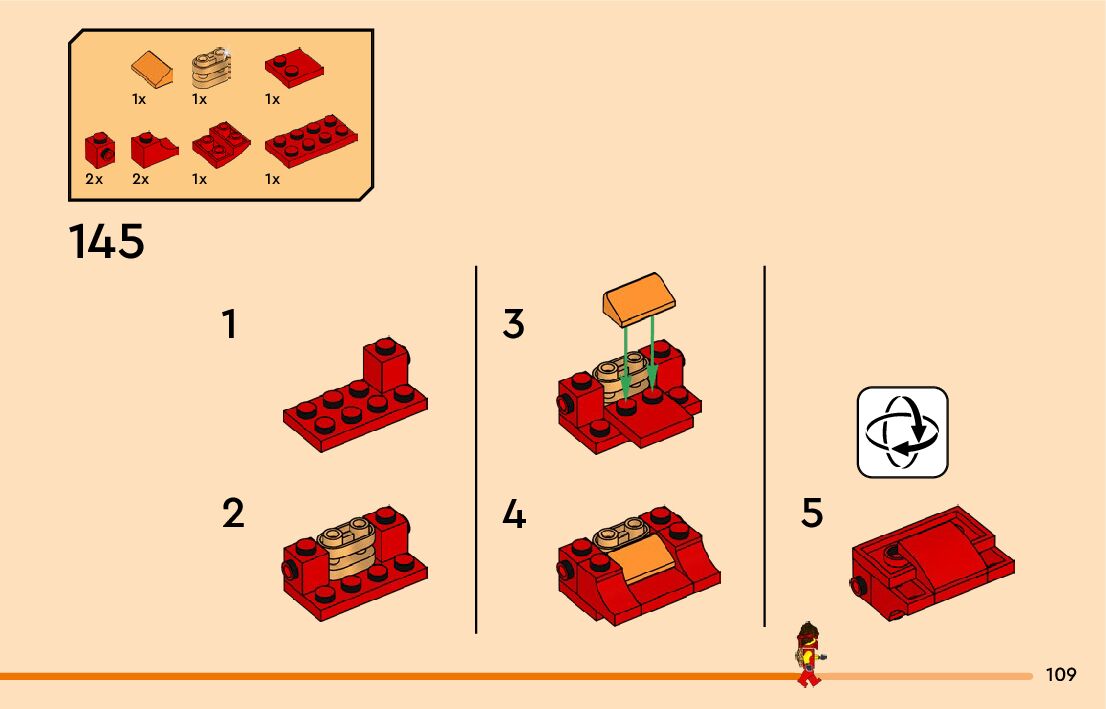 1x 1x 1x

2x 2x 1x 1x

145

1

2

3

4

5

109