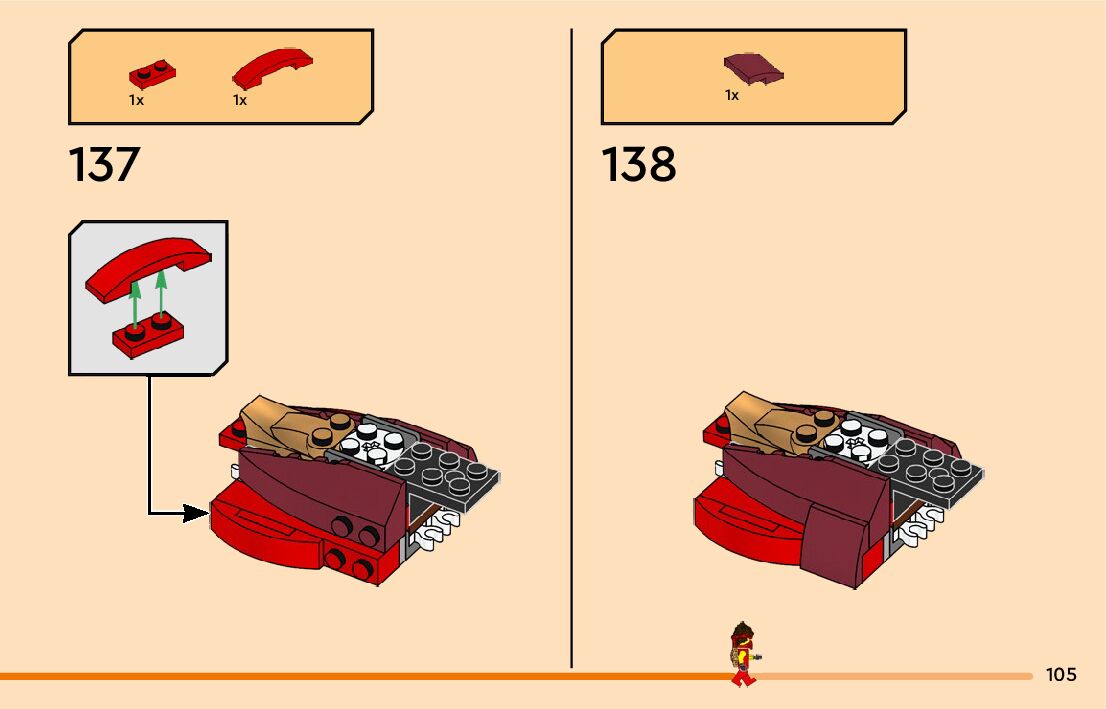 1x 1x

137

1x

138

105