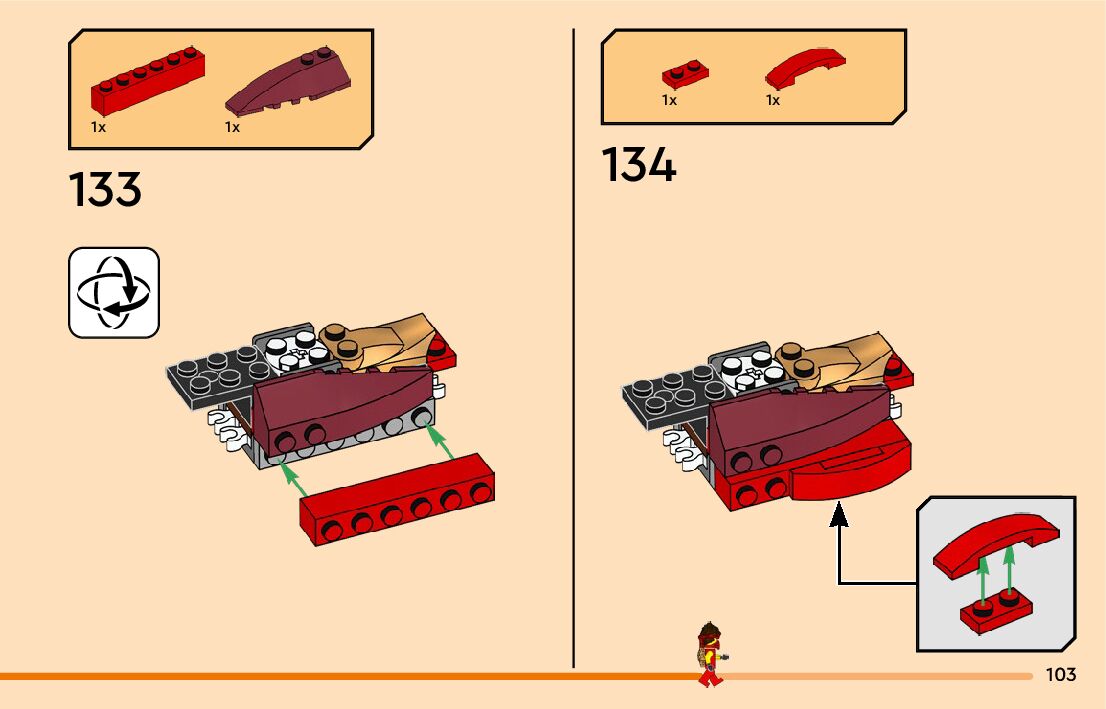 1x 1x

133

1x 1x

134

103