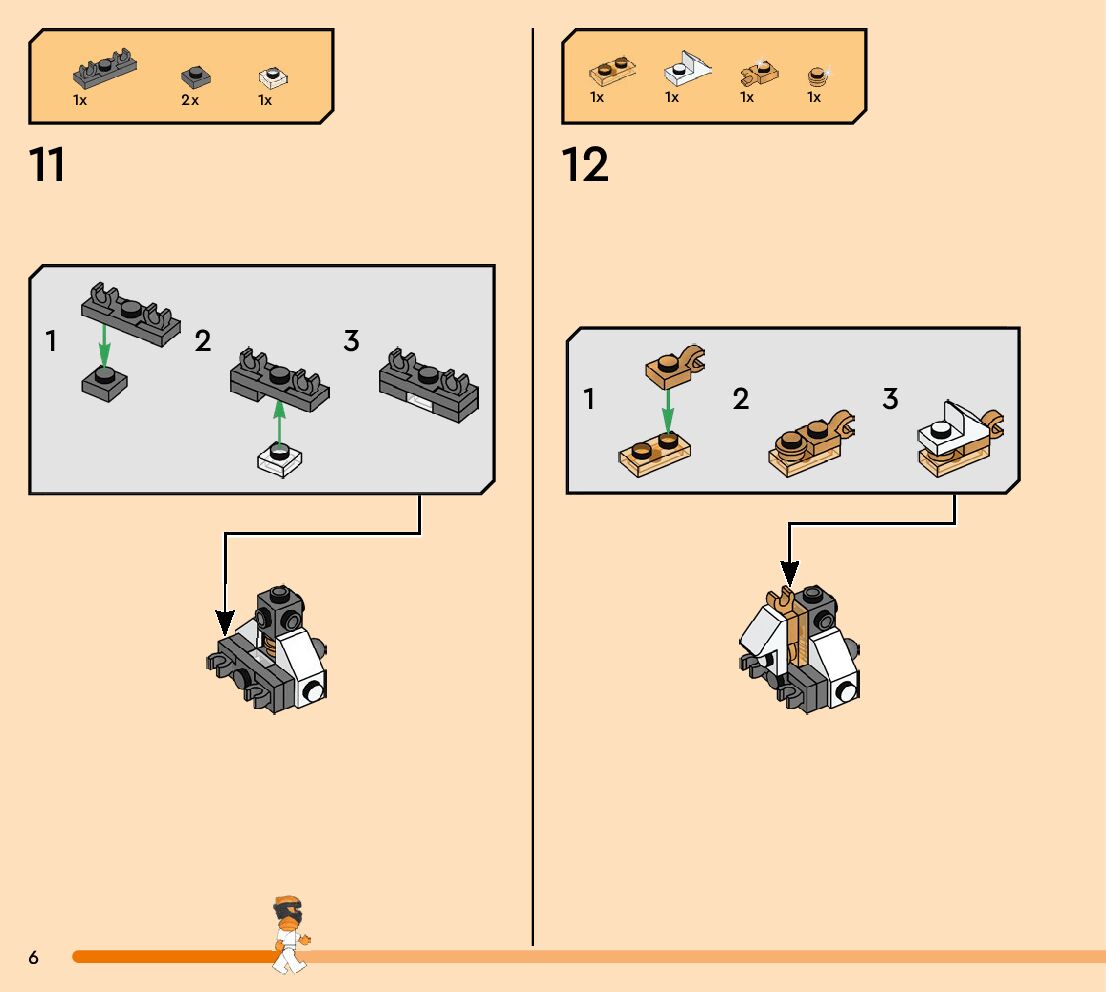 1x 2x 1x

11

1 2 3

1x 1x 1x 1x

12

1 2 3

6