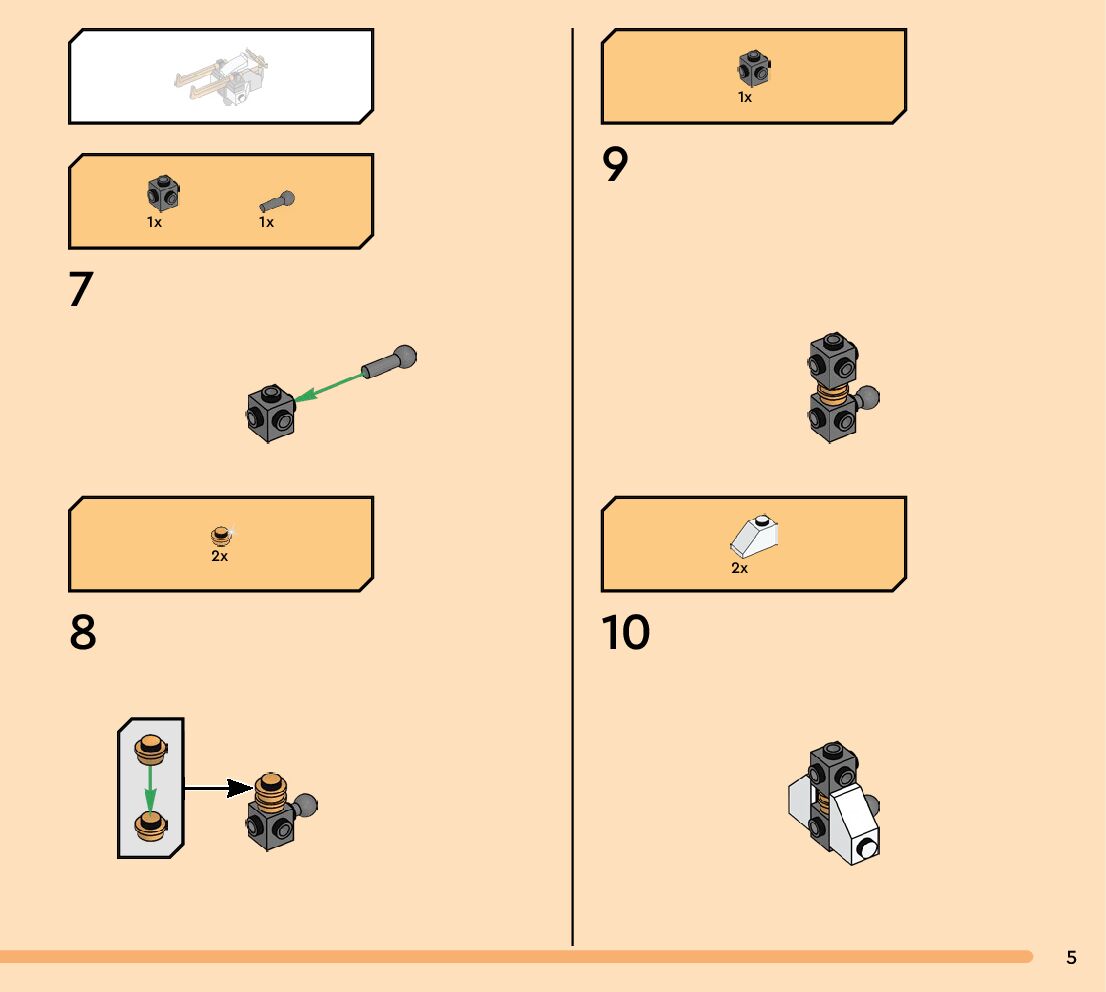 1x 1x

7

2x

8

1x

9

2x

10

5