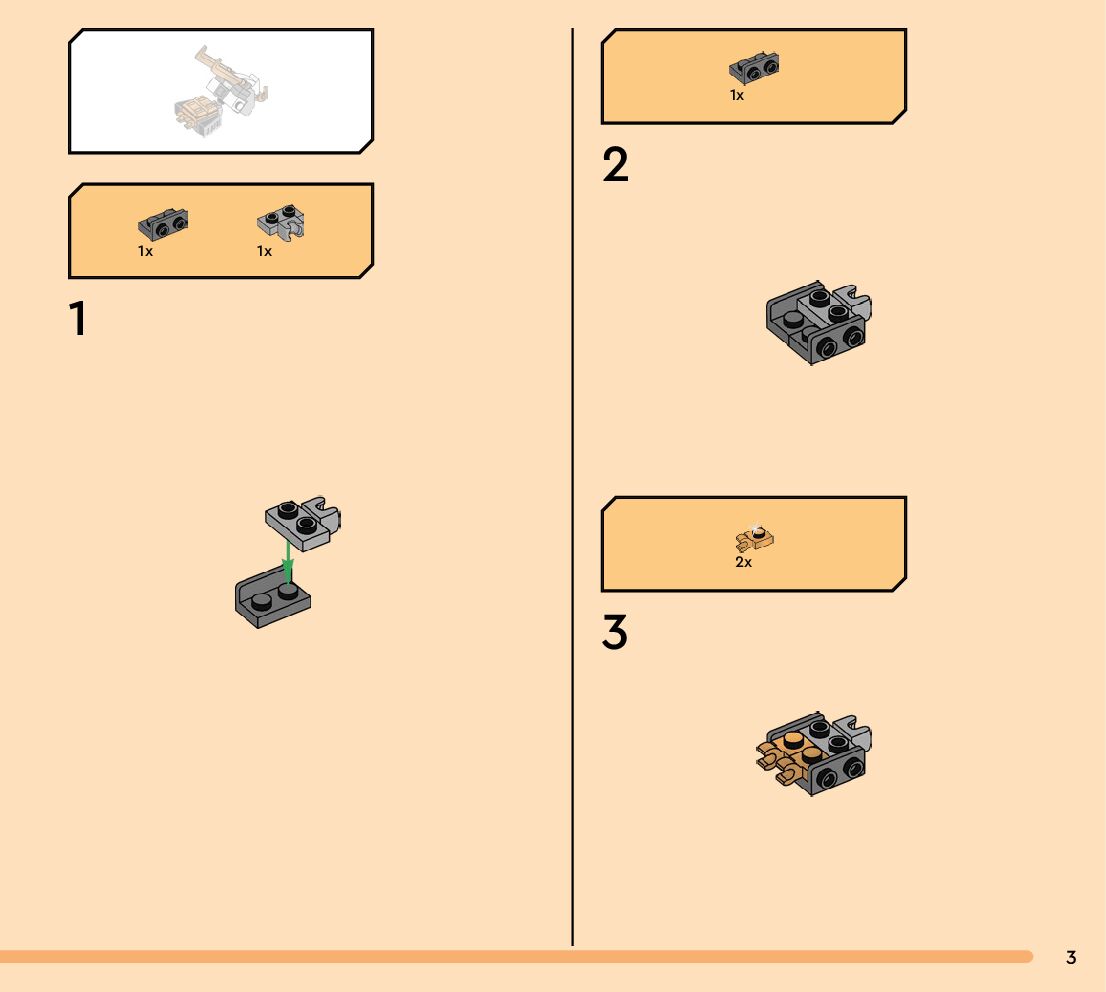 1x 1x

1

1x

2

2x

3

3