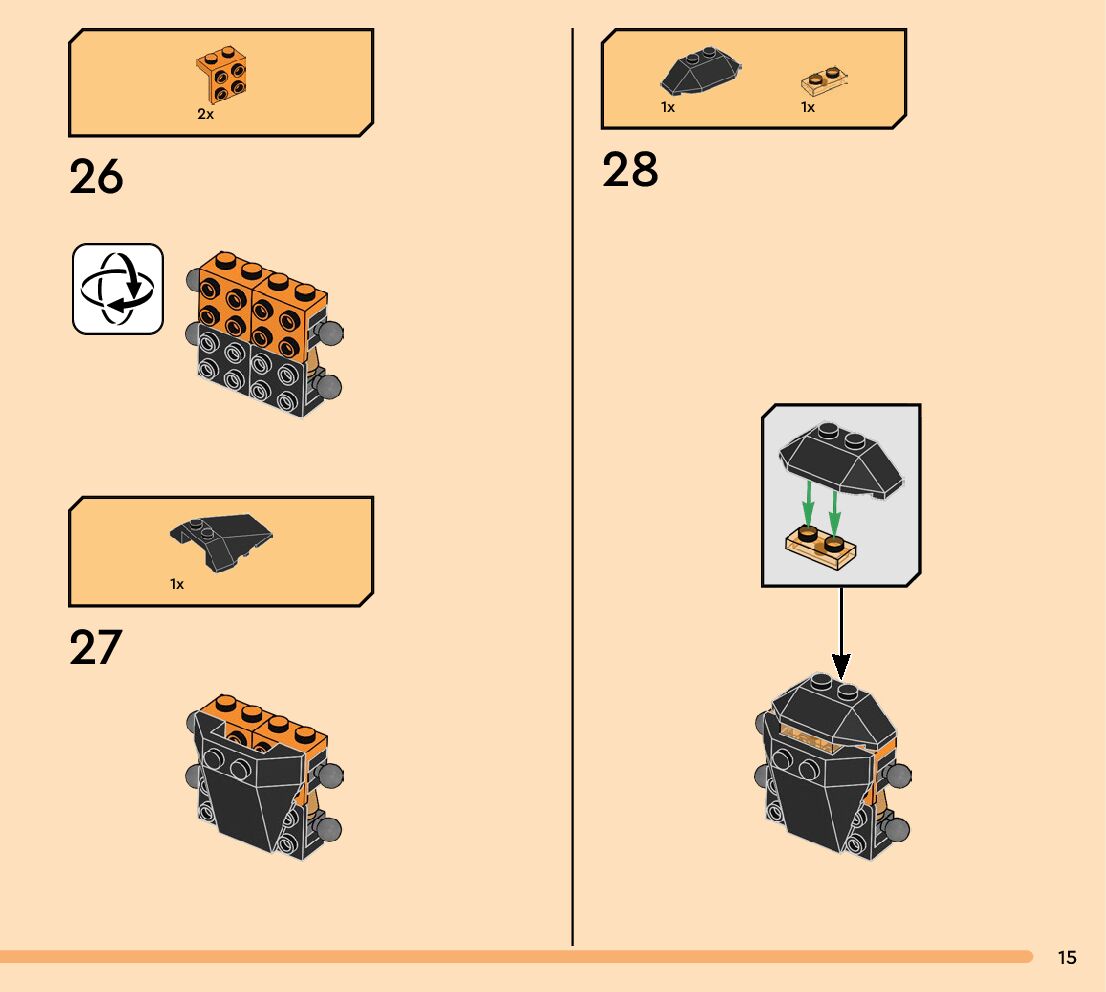 2x

26

1x

27

1x 1x

28

15