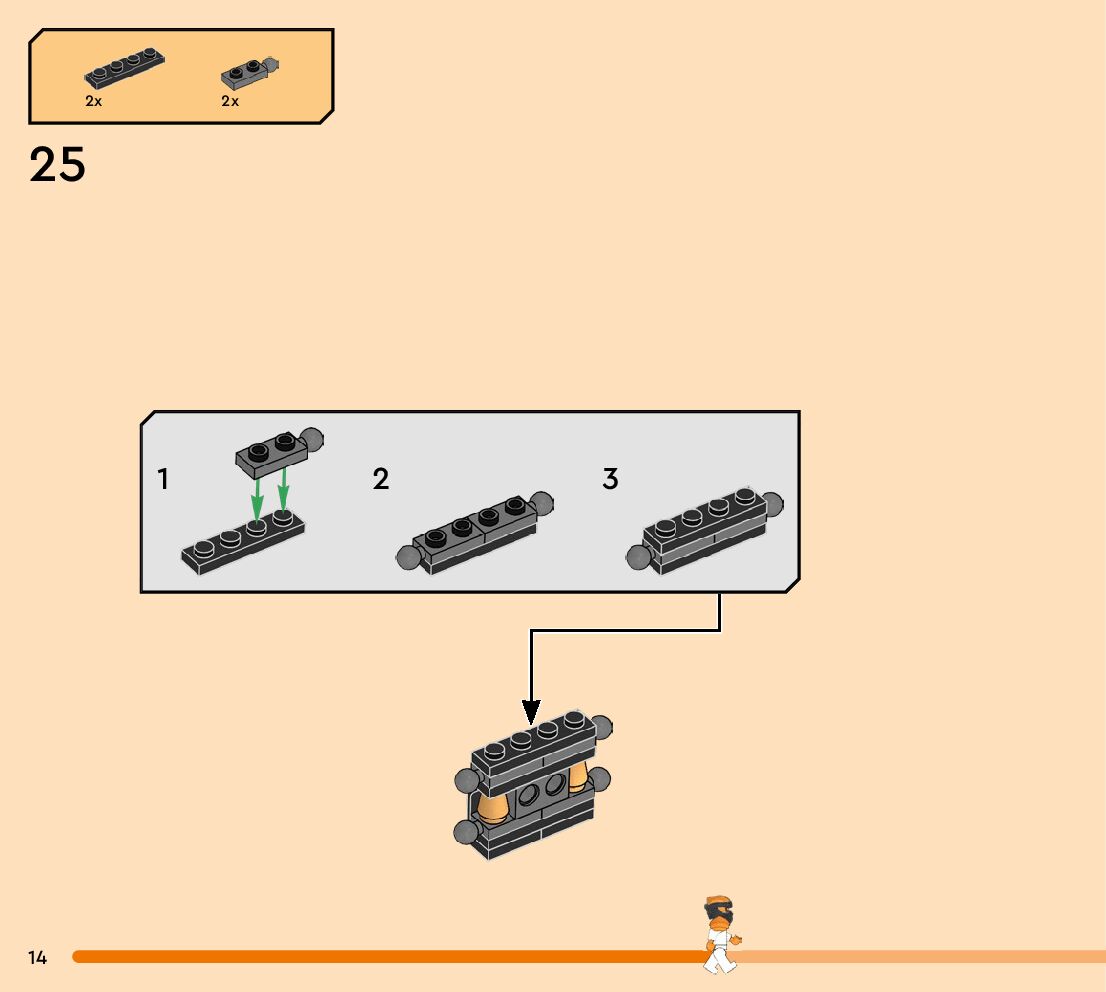 2x 2x

25

1 2 3

14