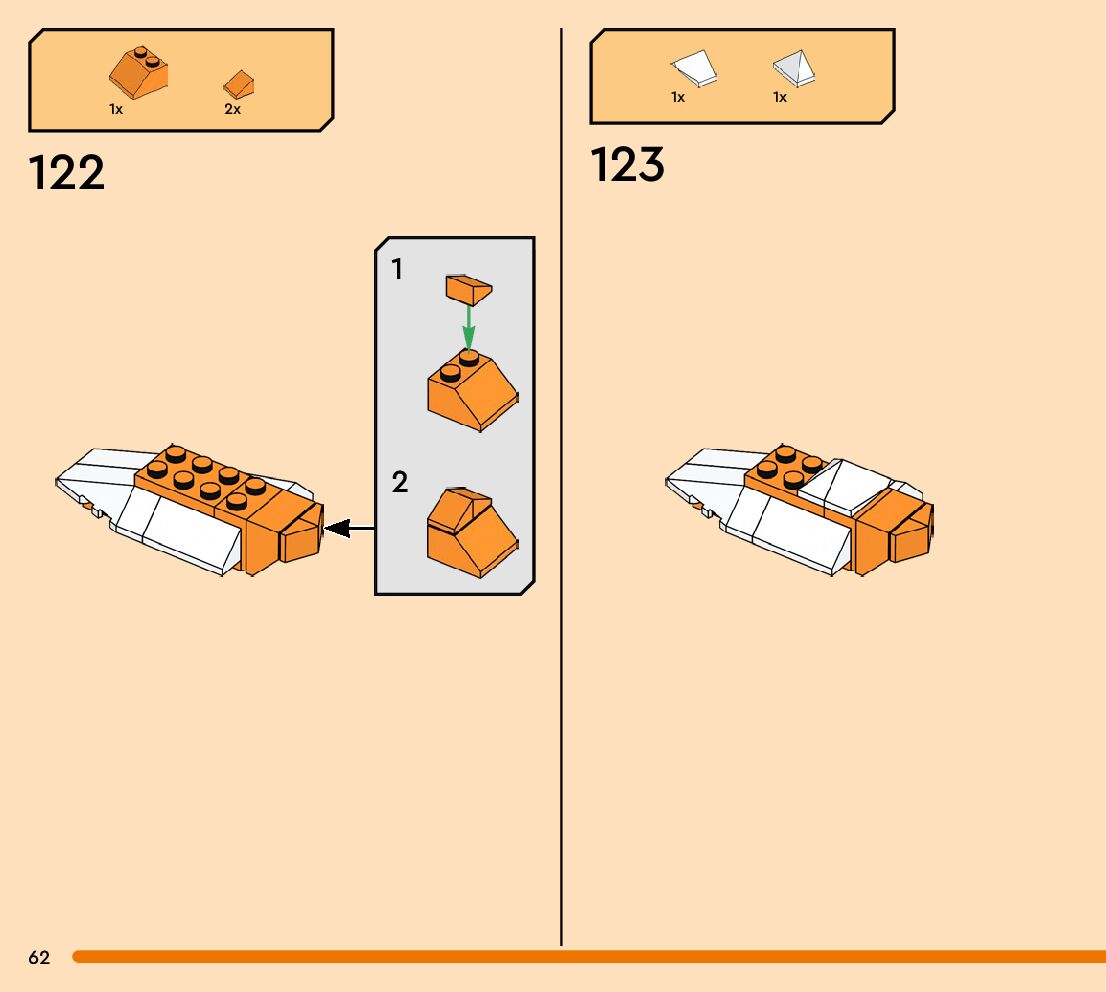 1x 2x

122

1

2

1x 1x

123

62