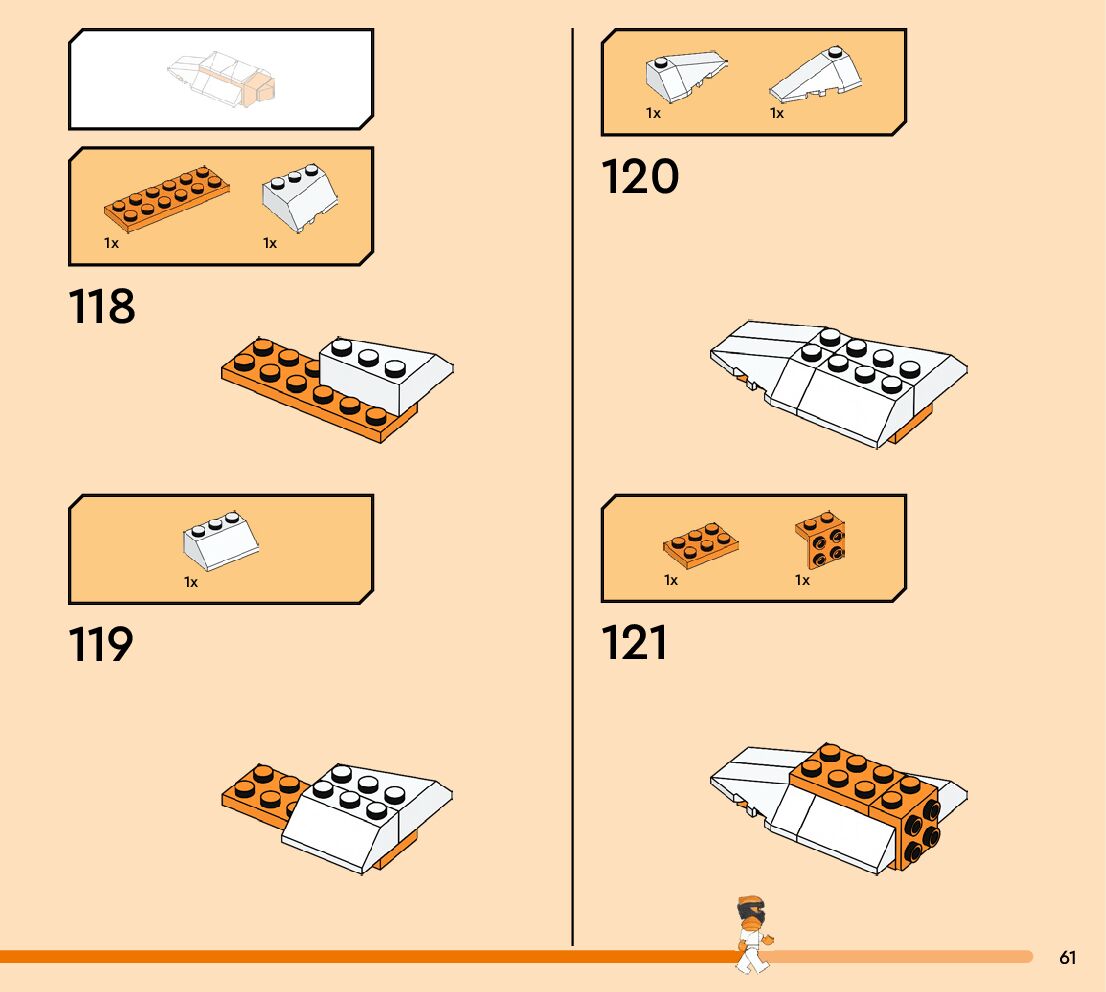 1x

1x

118

1x

119

1x

1x

120

1x

1x

121

61