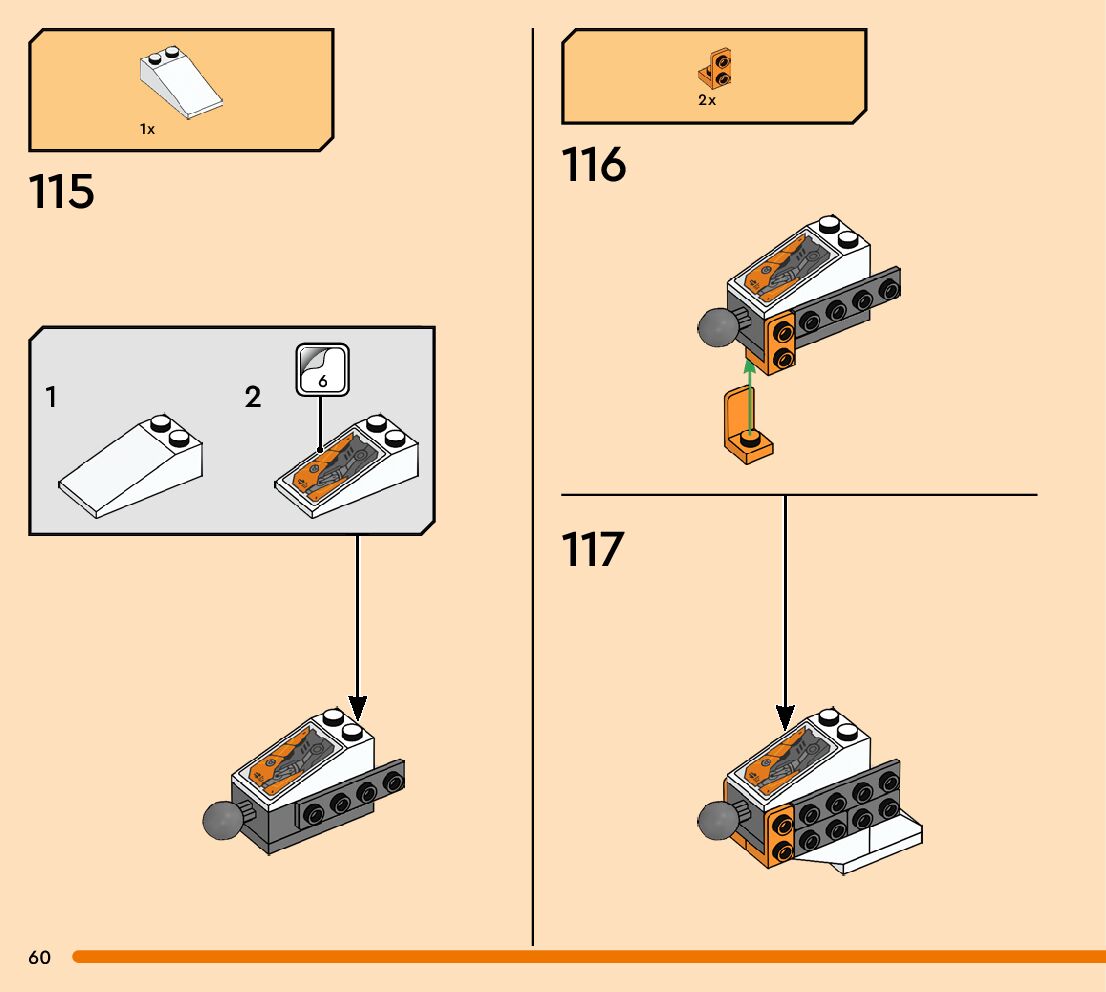 1x

115

1

2

6

2x

116

117

60