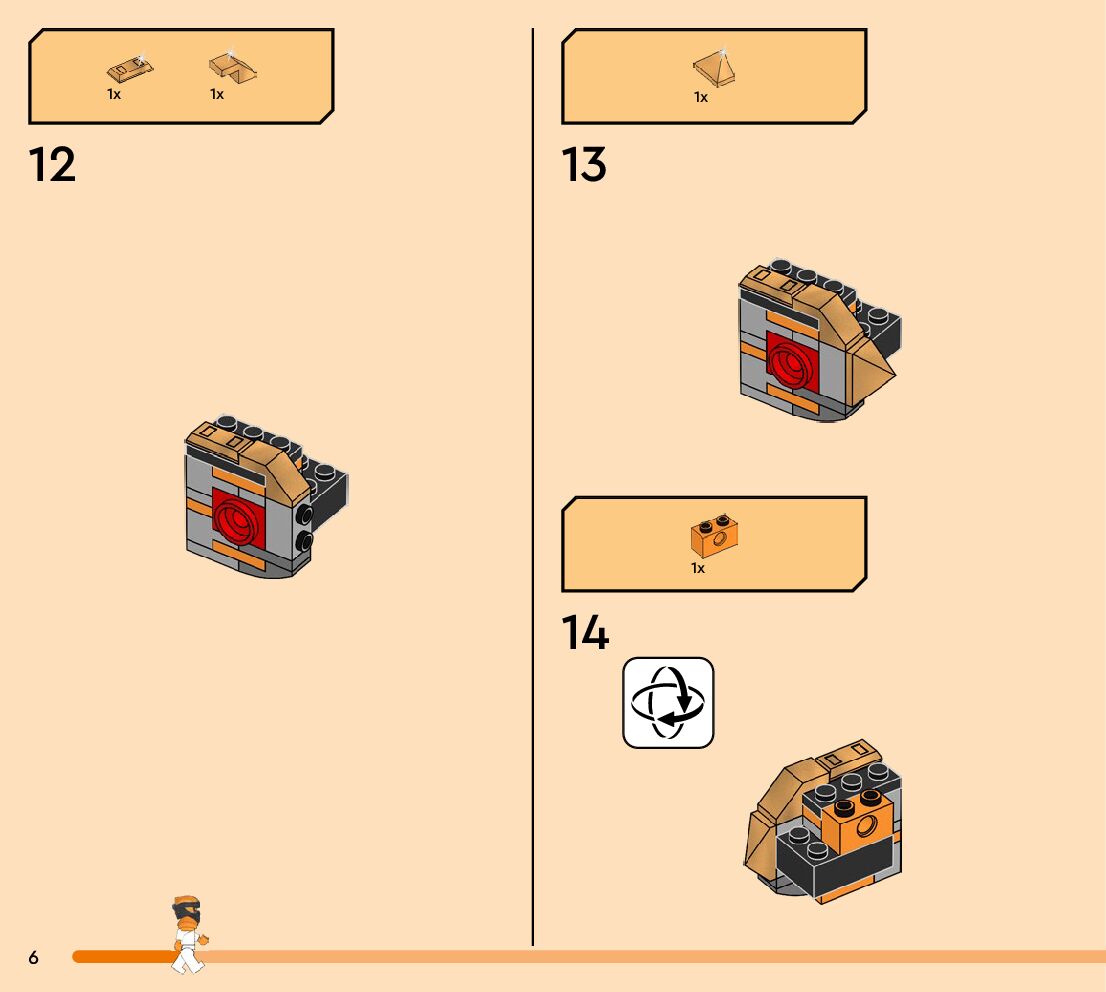 1x 1x

12

1x

13

1x

14

6