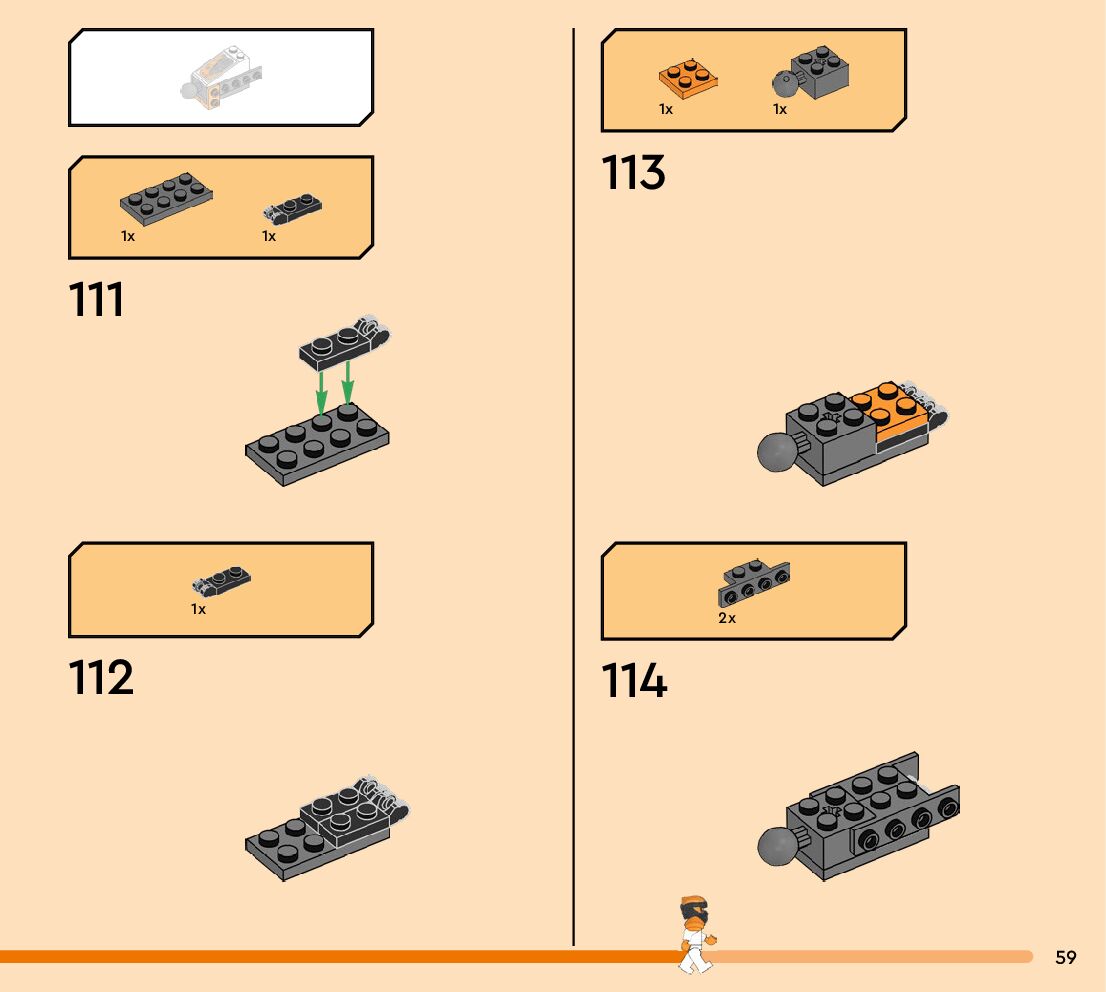 1x

1x

111

1x

112

1x

1x

113

2x

114

59