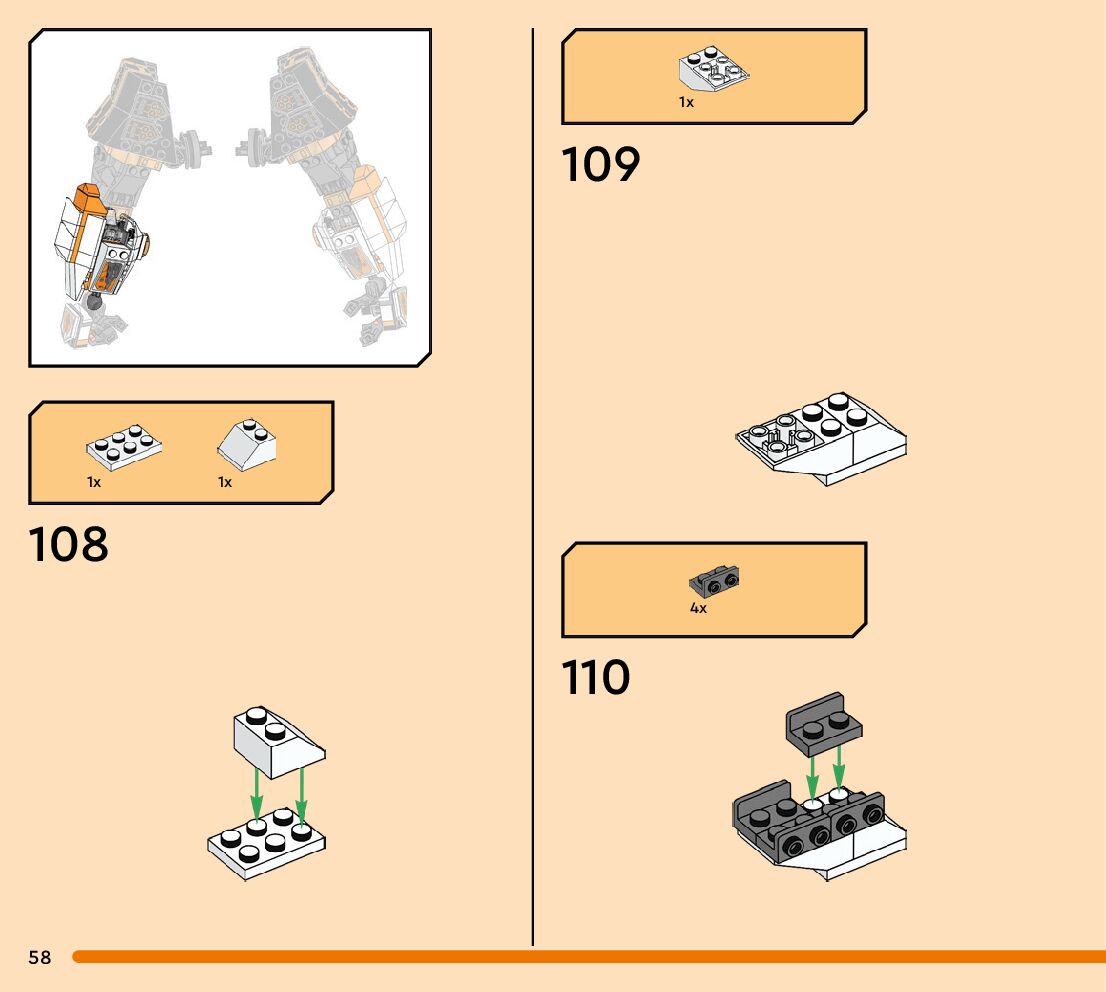 1x

1x

108

1x

109

4x

110

58