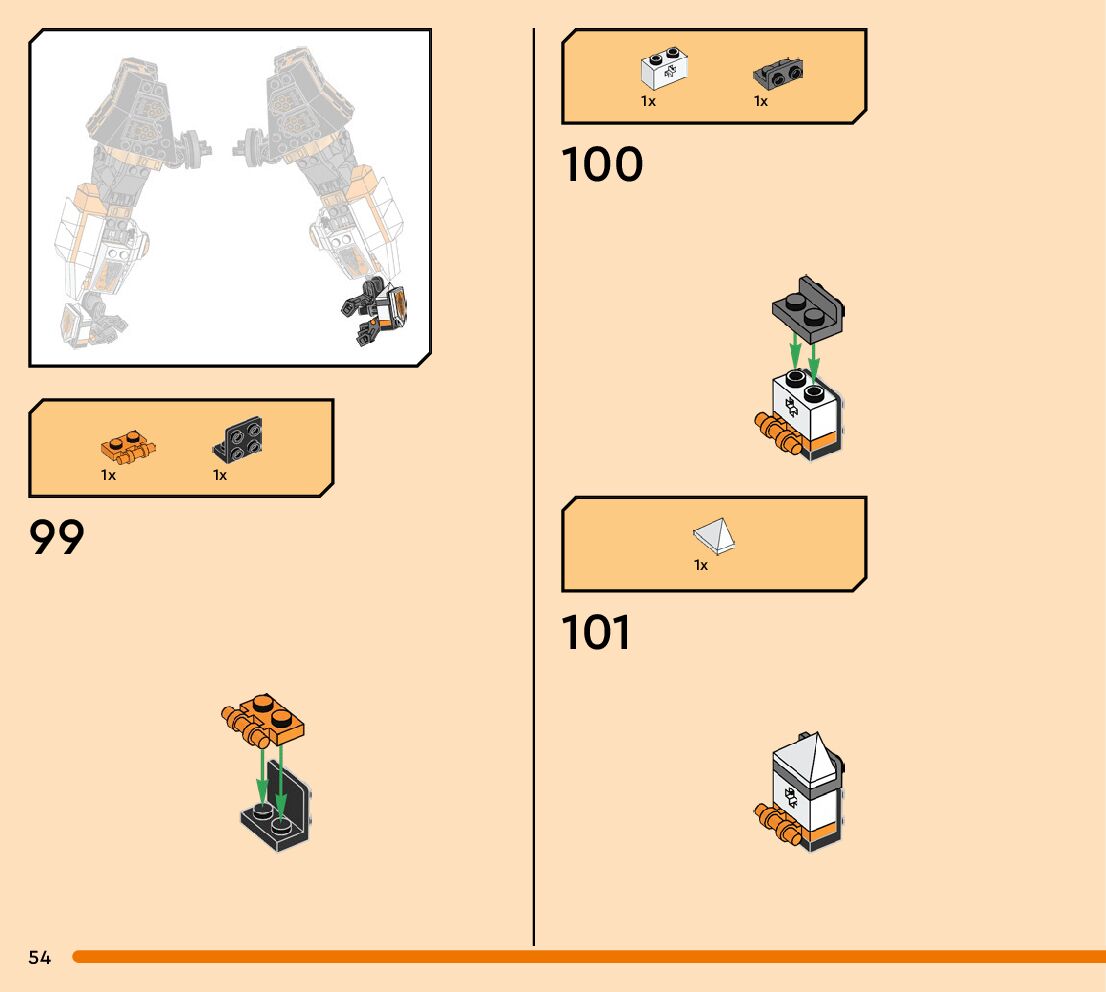 1x 1x

99

1x 1x

100

1x

101

54