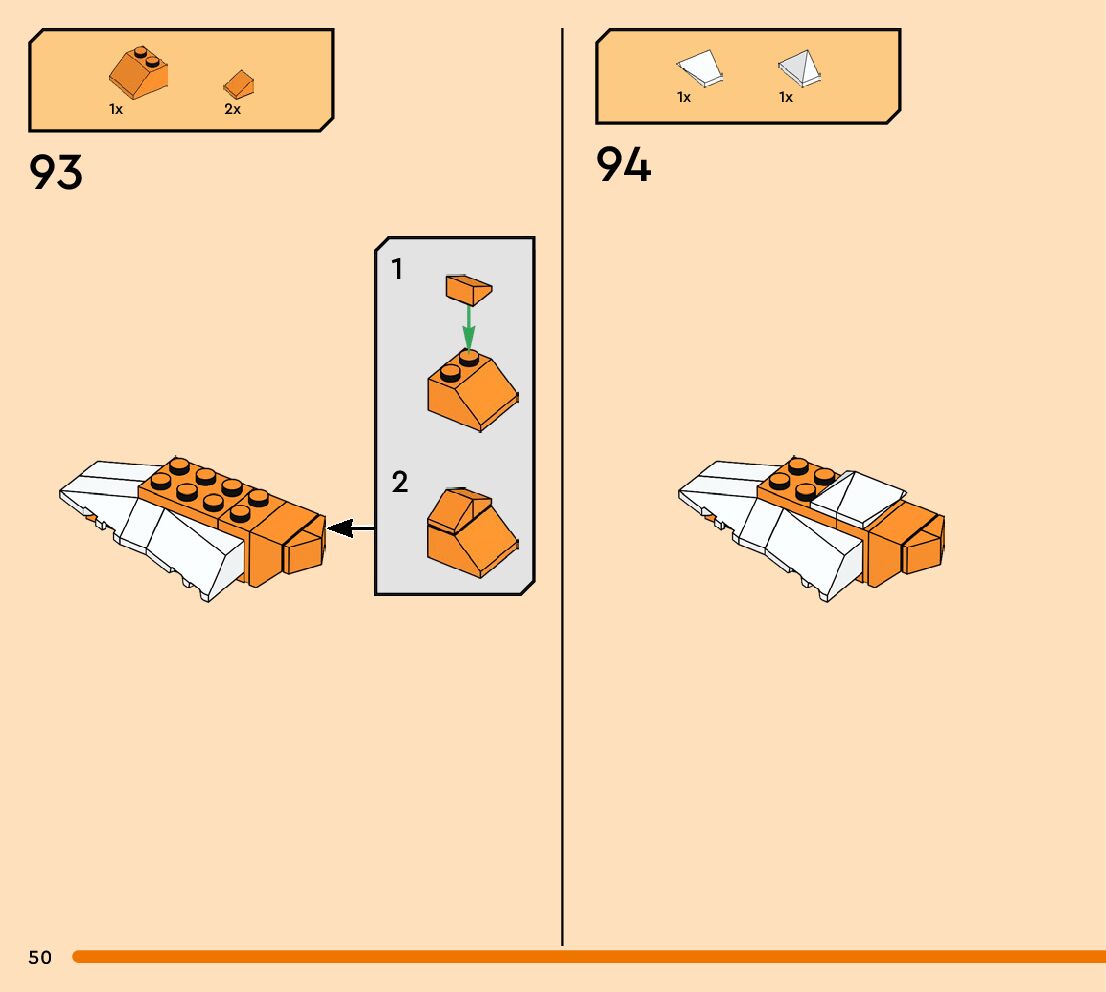 1x 2x

93

1

2

1x 1x

94

50