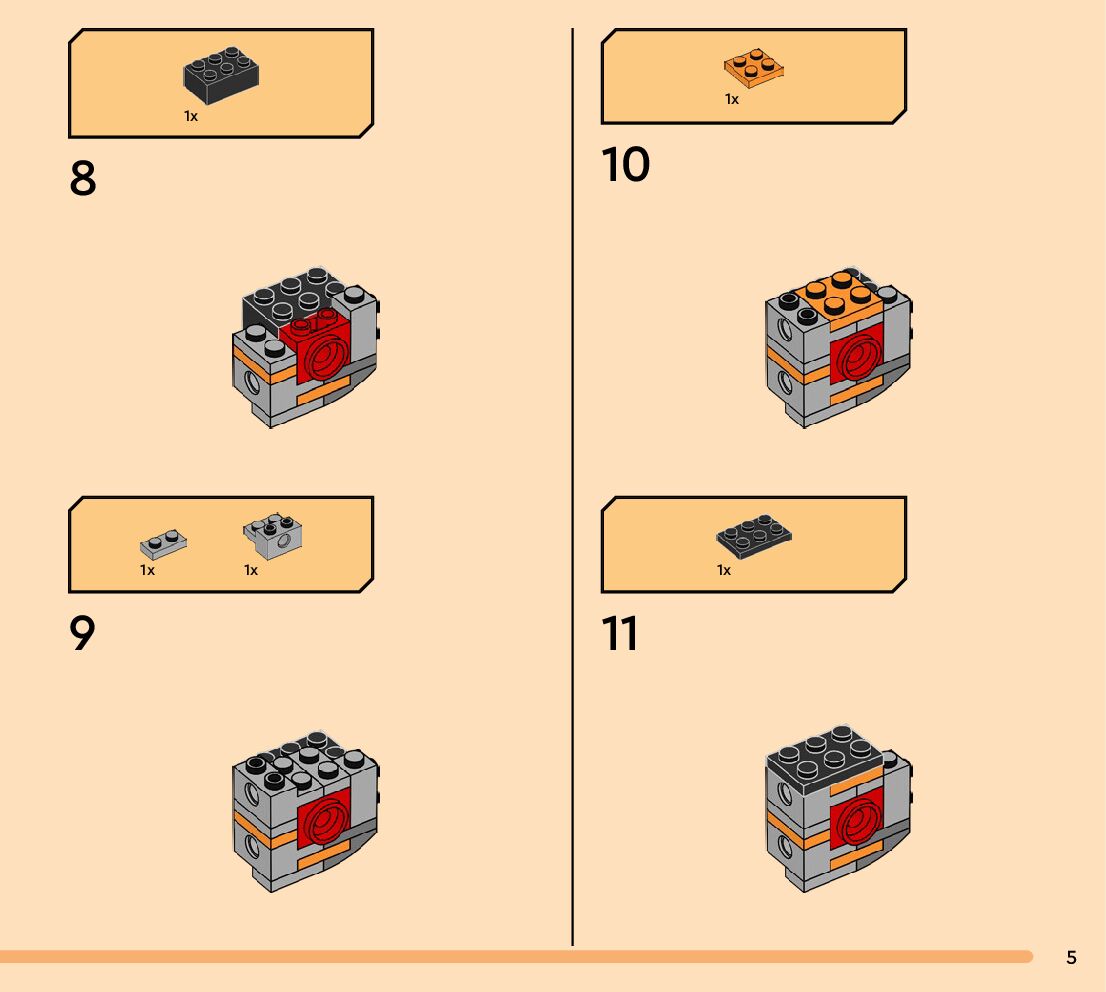 1x

8

1x 1x

9

1x

10

1x

11

5