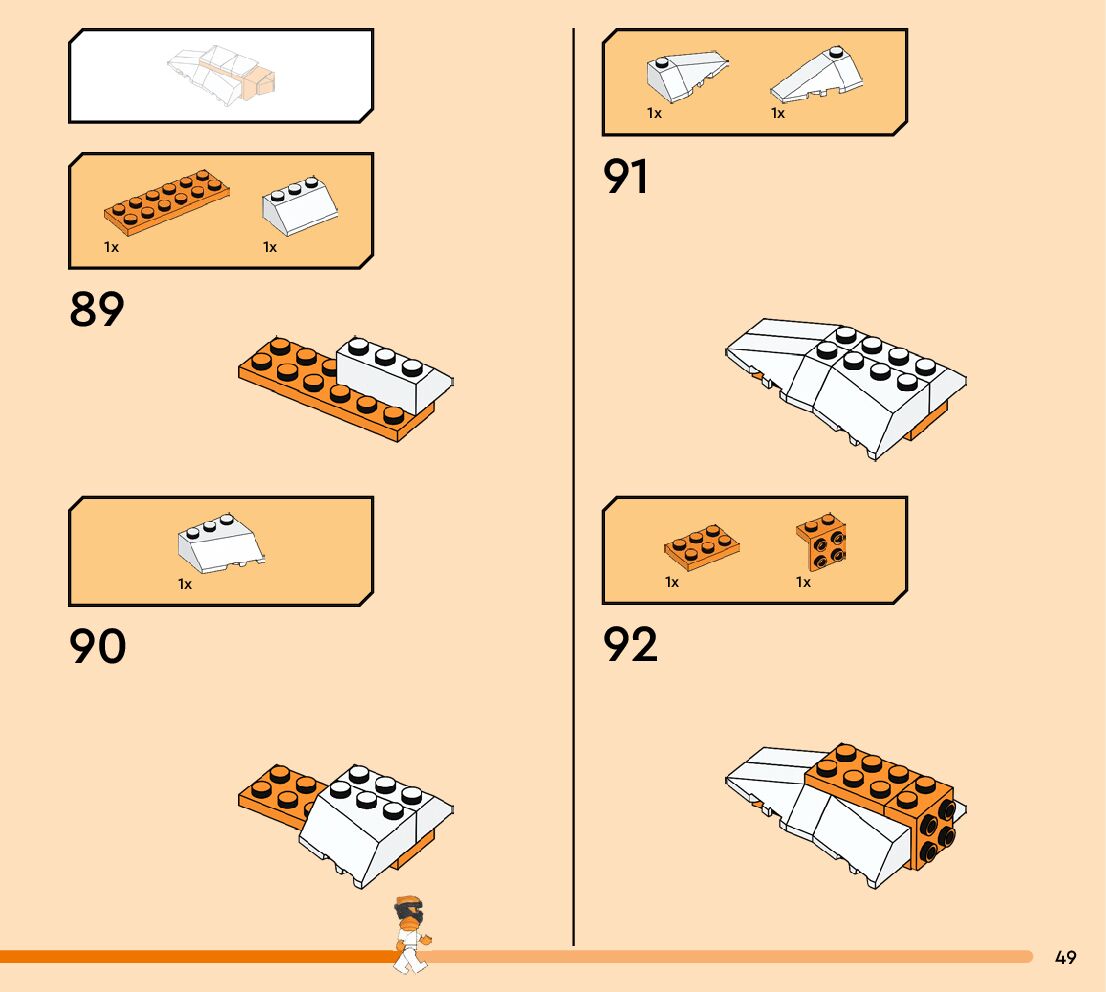 1x 1x

89

1x

90

1x 1x

91

1x 1x

92

49