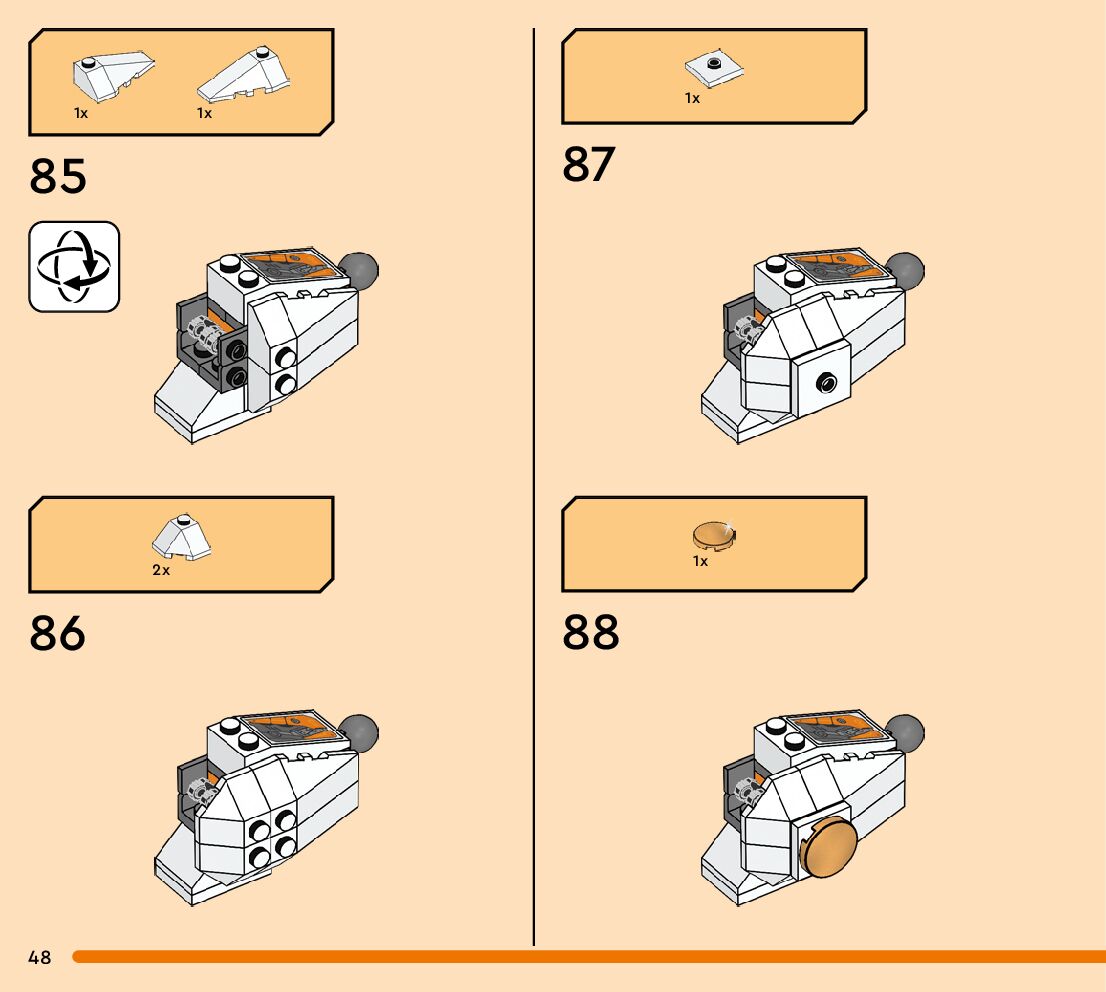 1x 1x

85

2x

86

1x

87

1x

88

48