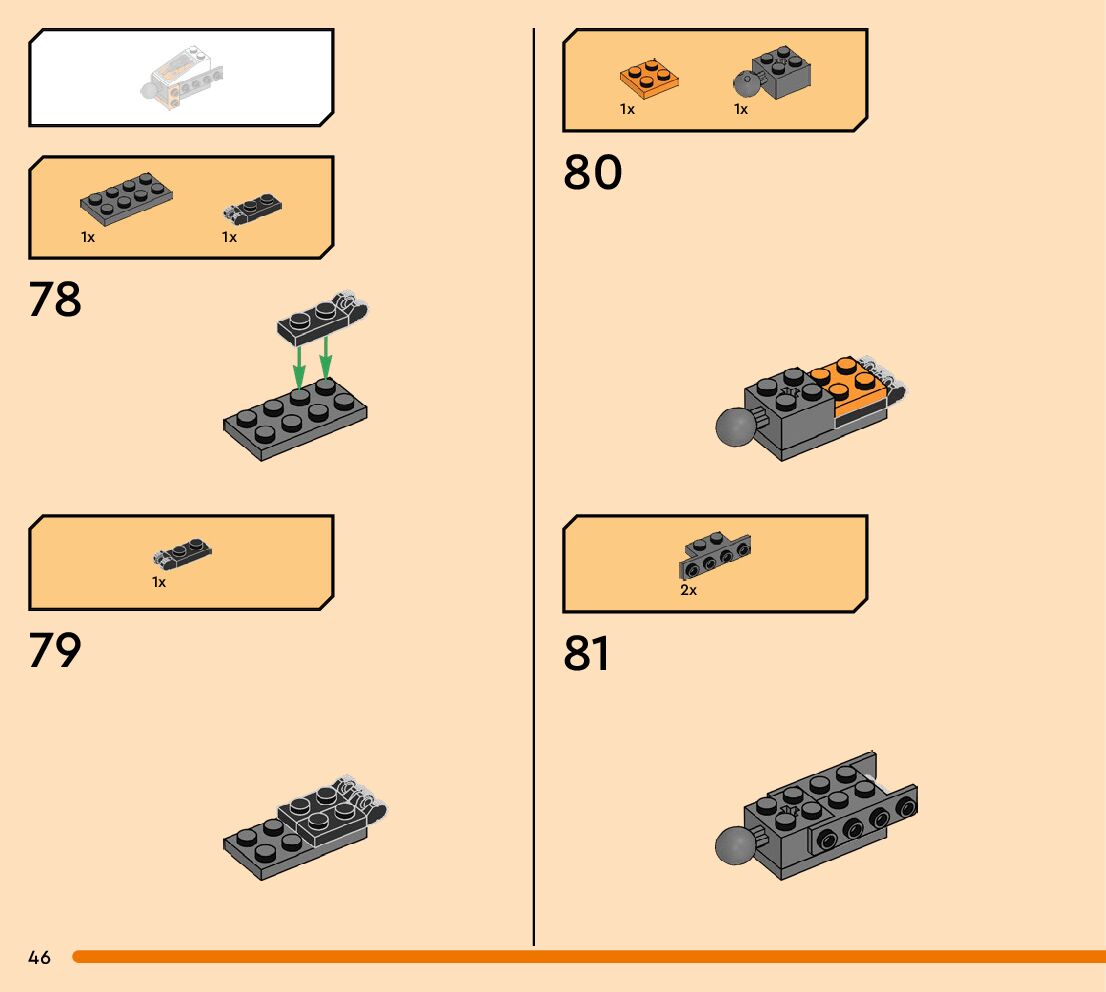 1x 1x

78

1x

79

1x 1x

80

2x

81

46