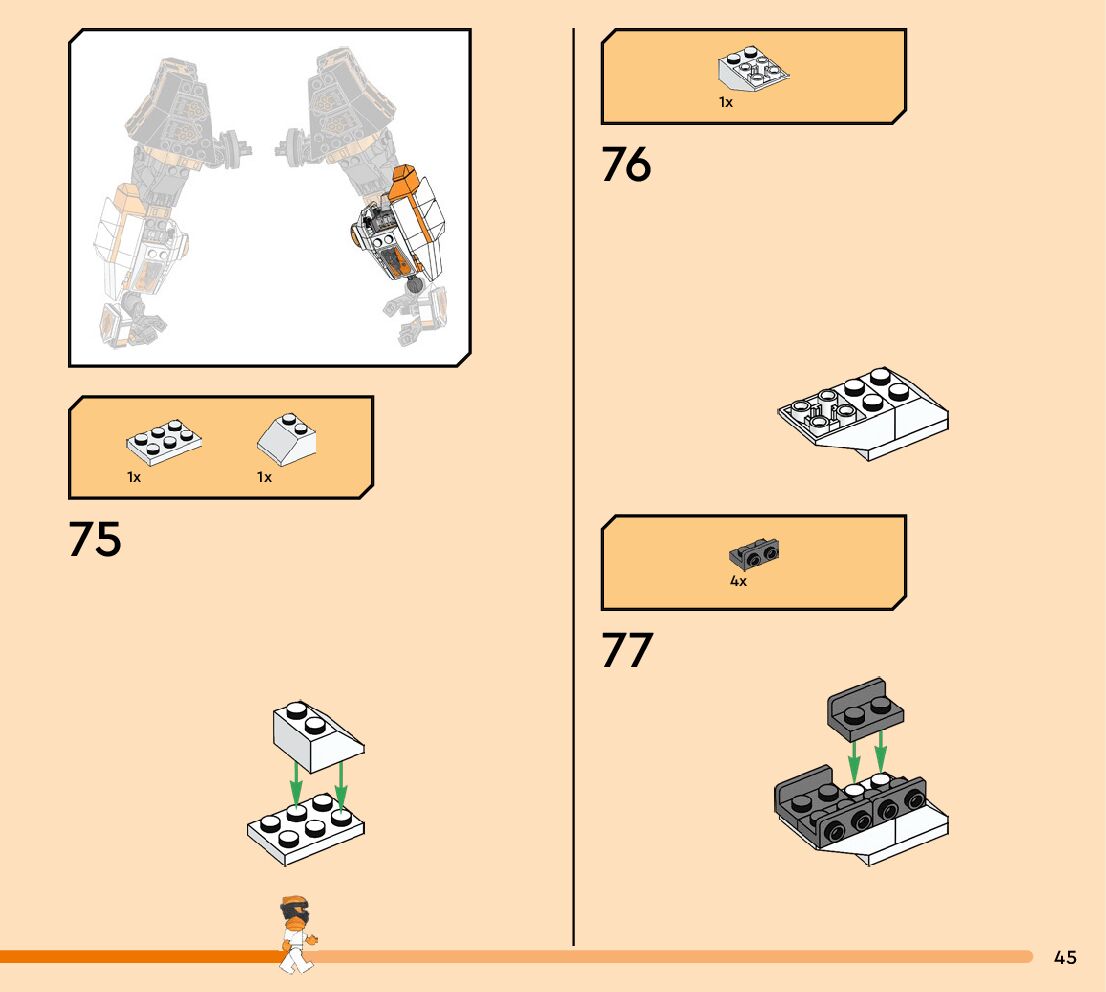 1x 1x

75

1x

76

4x

77

45