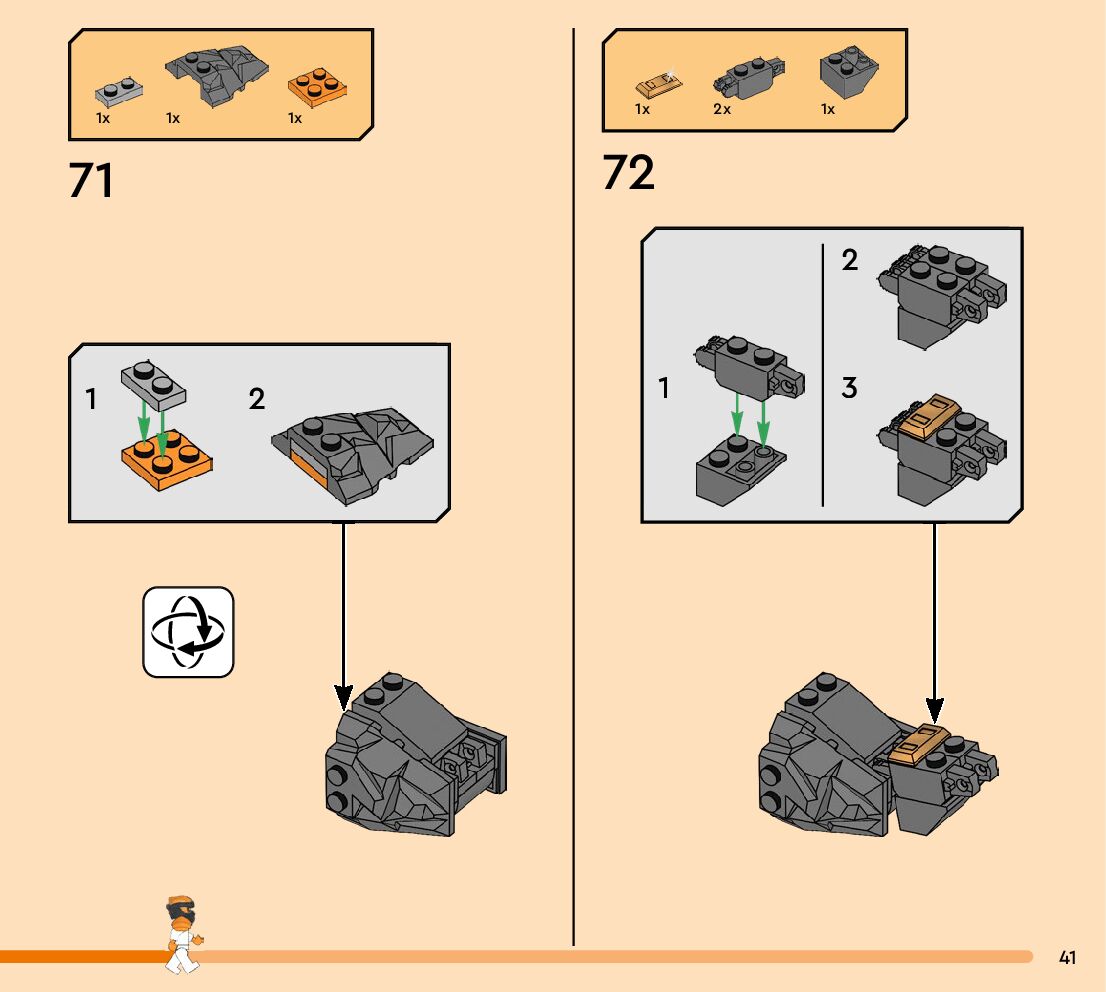 1x 1x 1x

71

1

2

1x 2x 1x

72

1

2

3

41