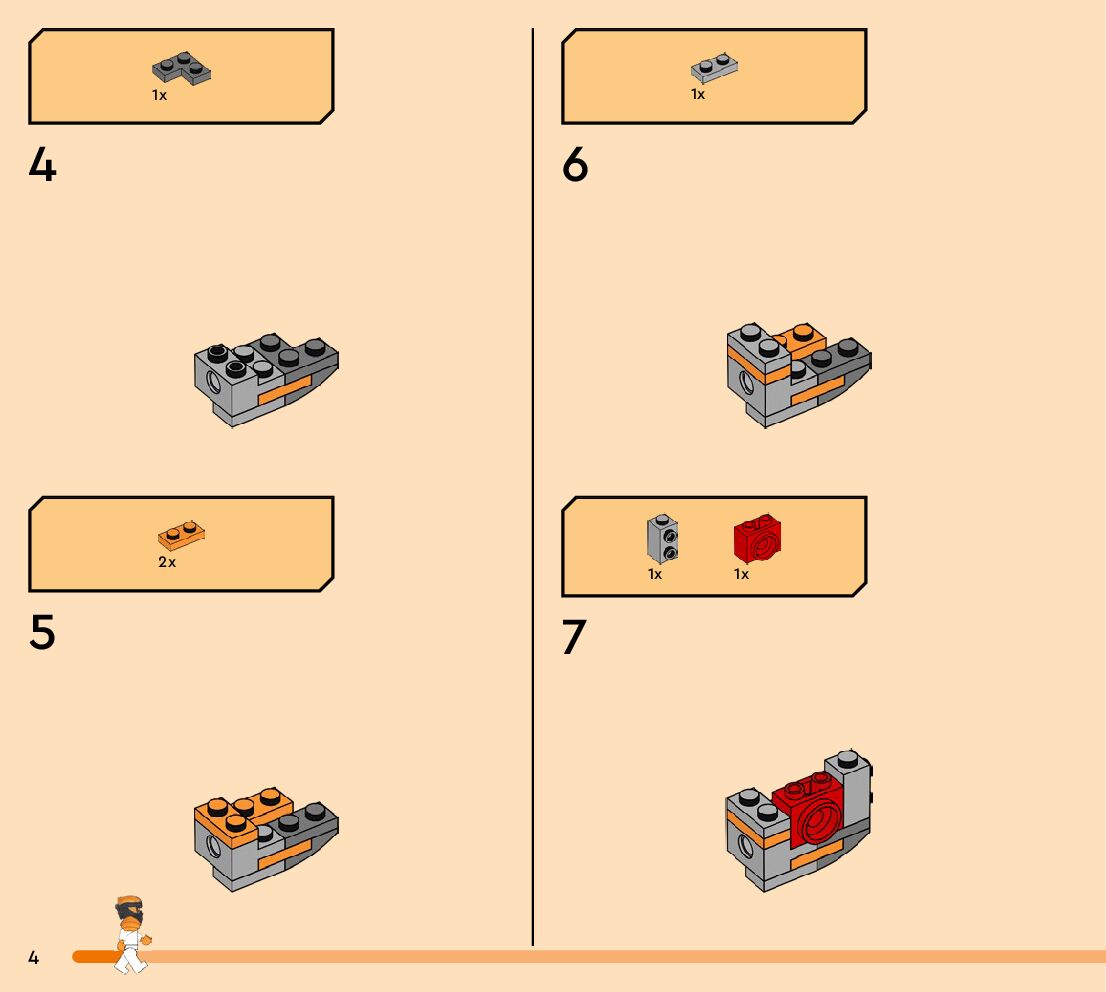 1x

4

2x

5

1x

6

1x

1x

7

4