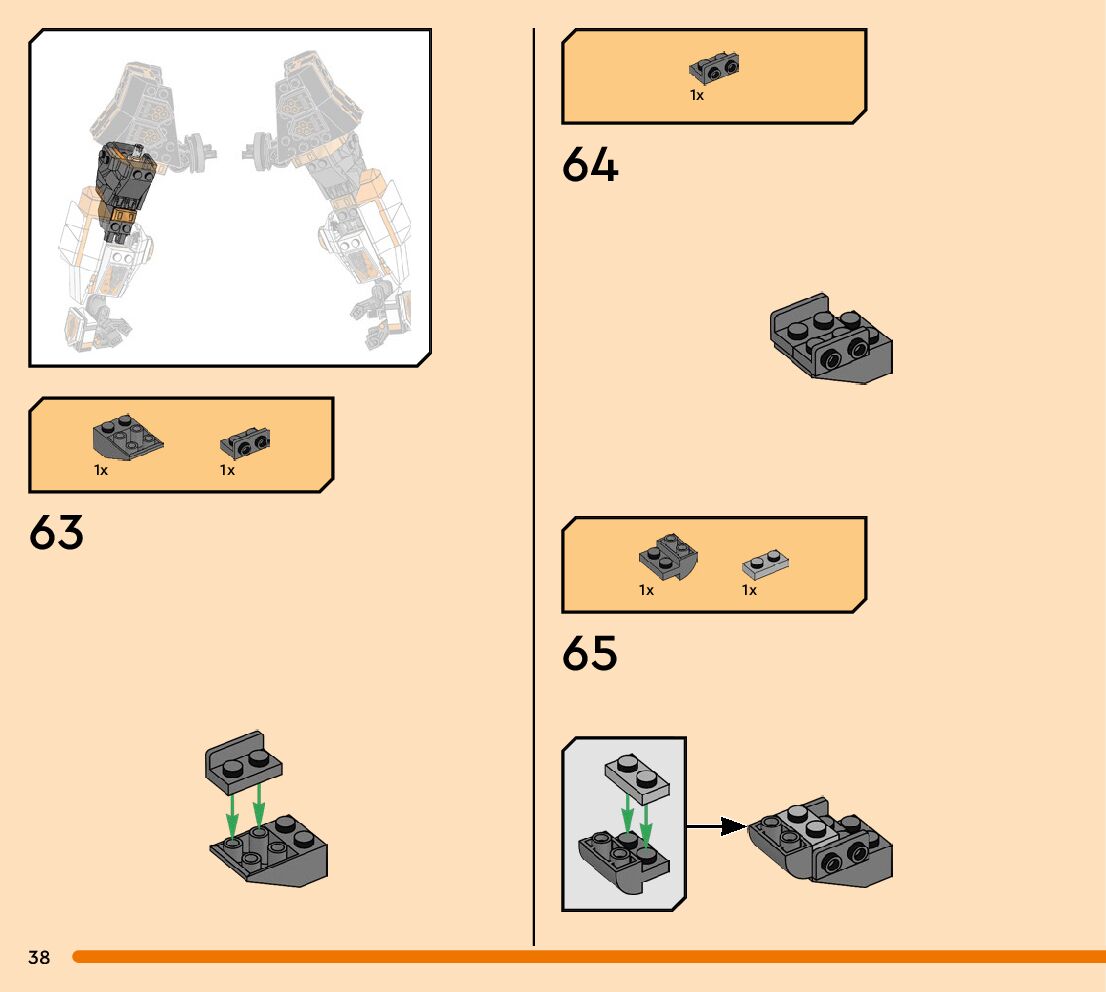 1x 1x

63

1x

64

1x 1x

65

38