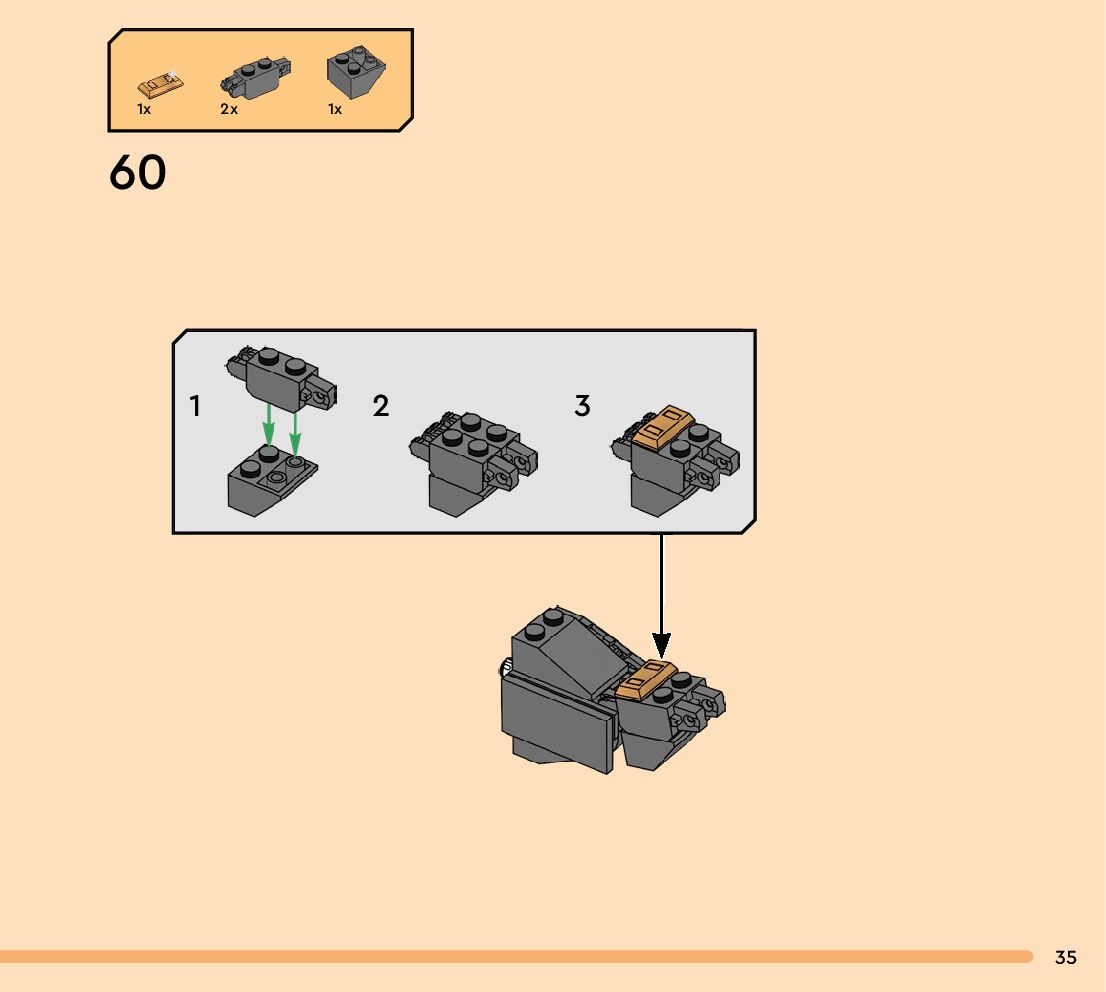 1x 2x 1x

60

1

2

3

35