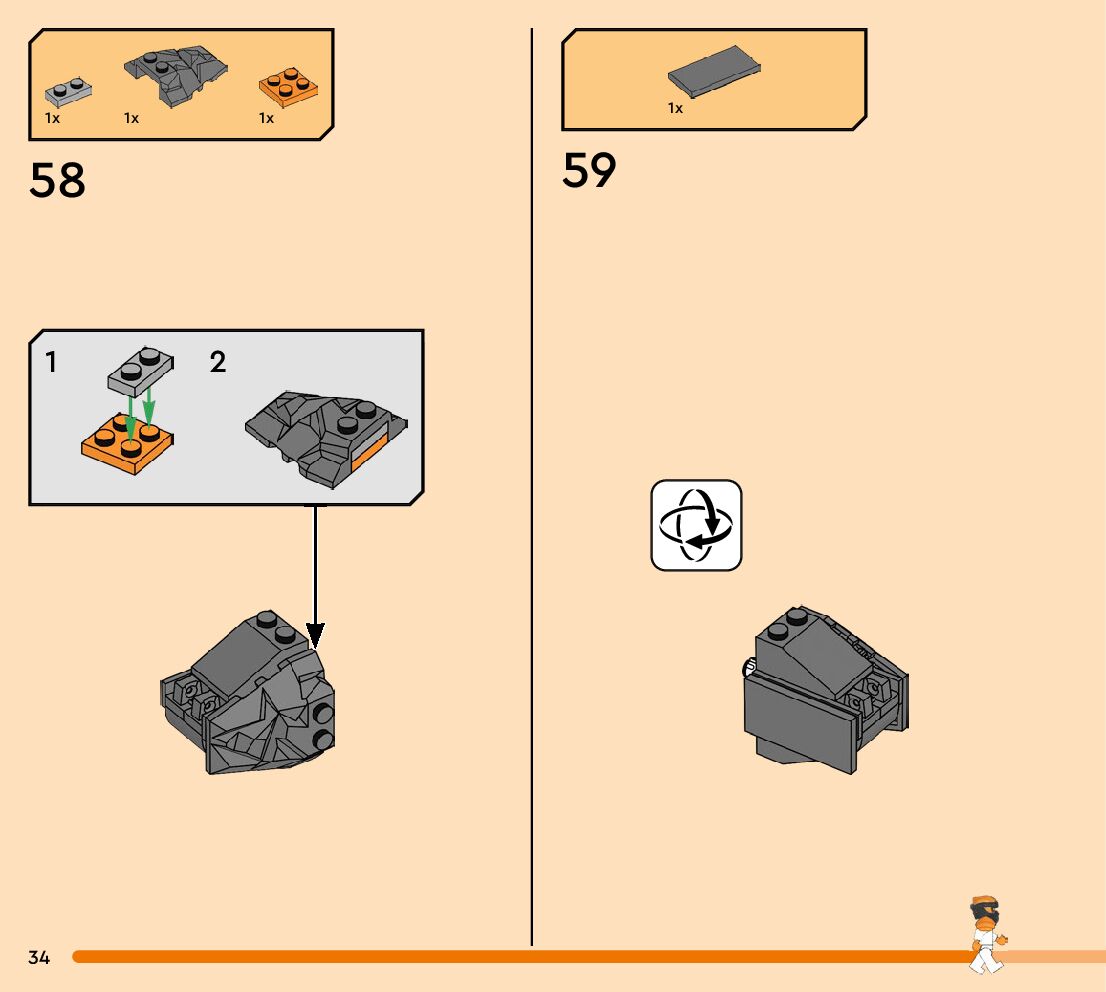 1x 1x 1x

58

1

2

1x

59

34