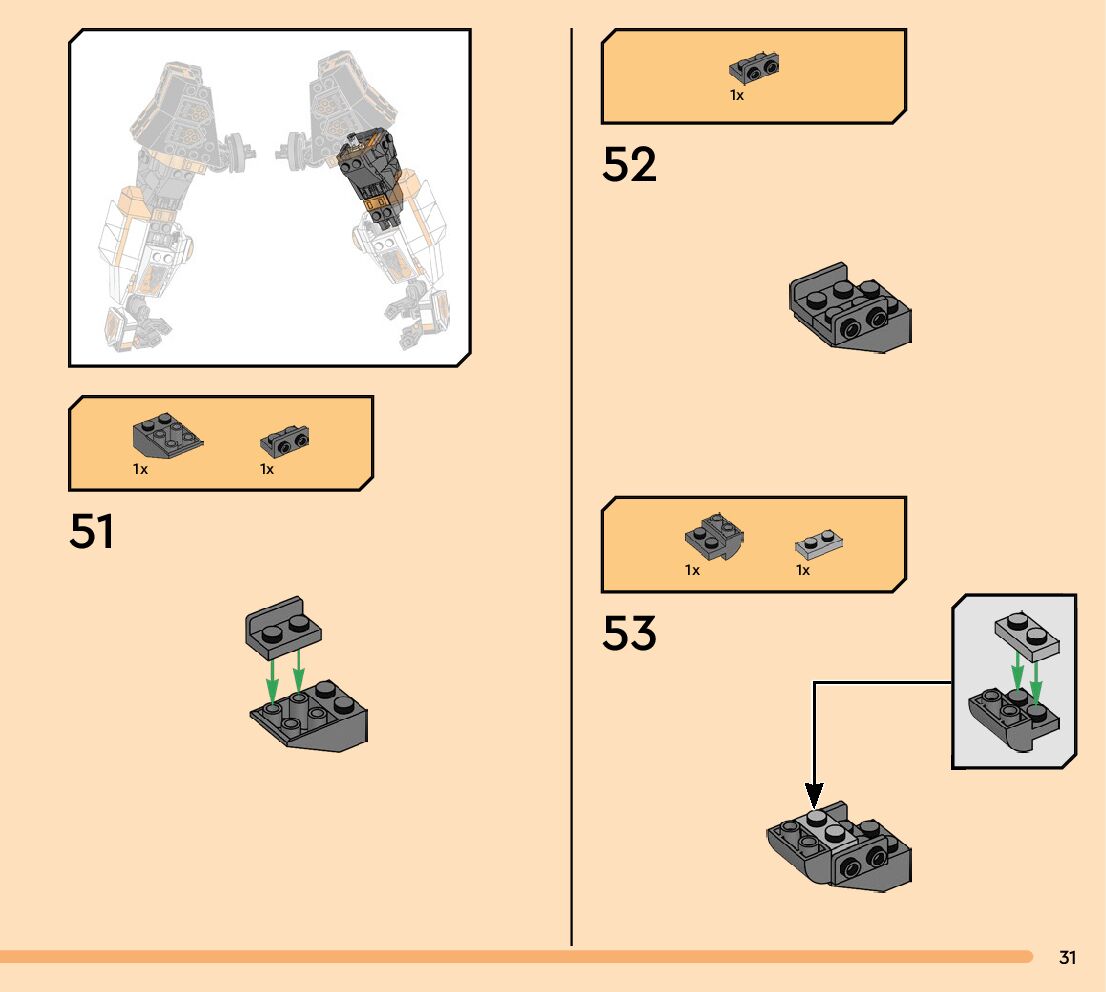 1x 1x

51

1x

52

1x 1x

53

31