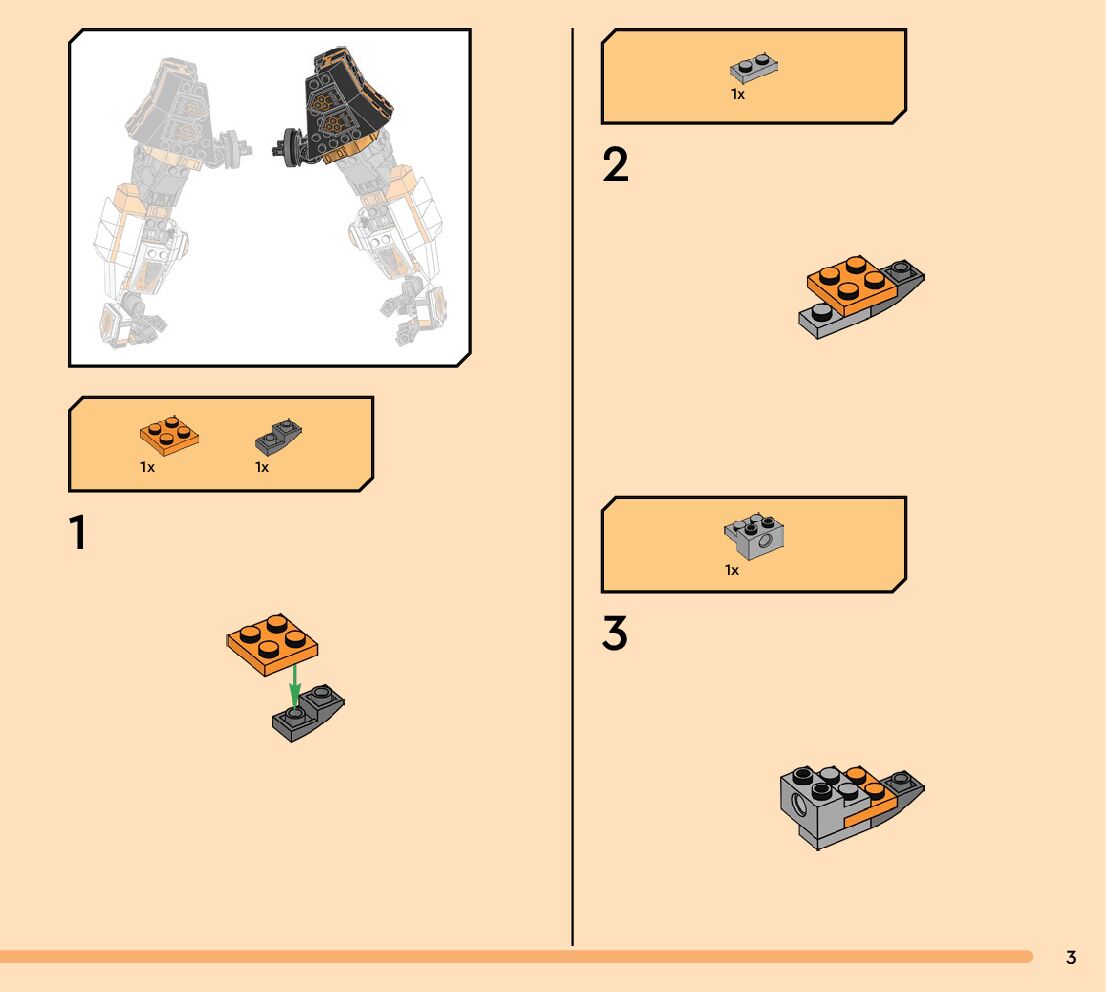 1x 1x

1

1x

2

1x

3

3