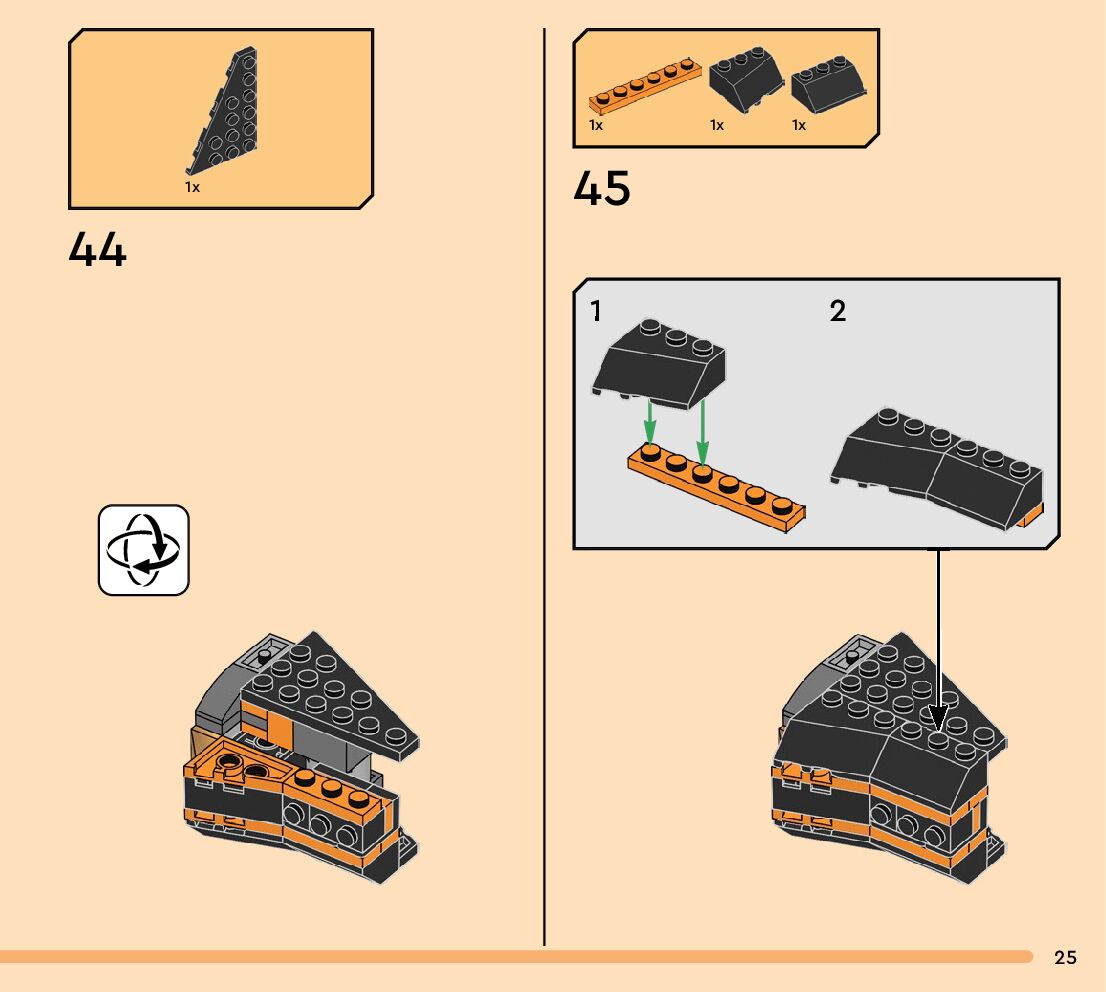 1x

44

1x 1x 1x

45

1

2

25