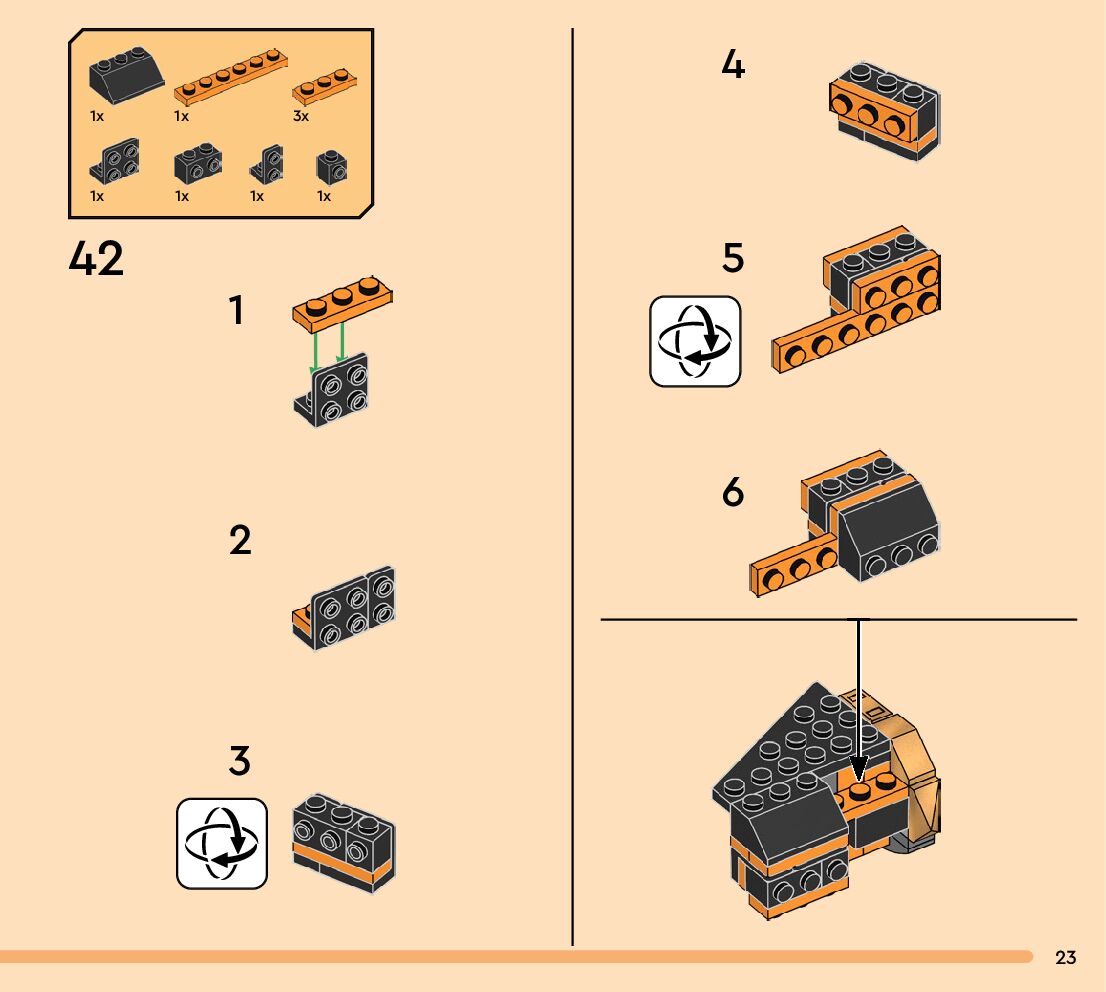 1x
1x
3x
1x
1x
1x
1x

42

1

2

3

4

5

6

23