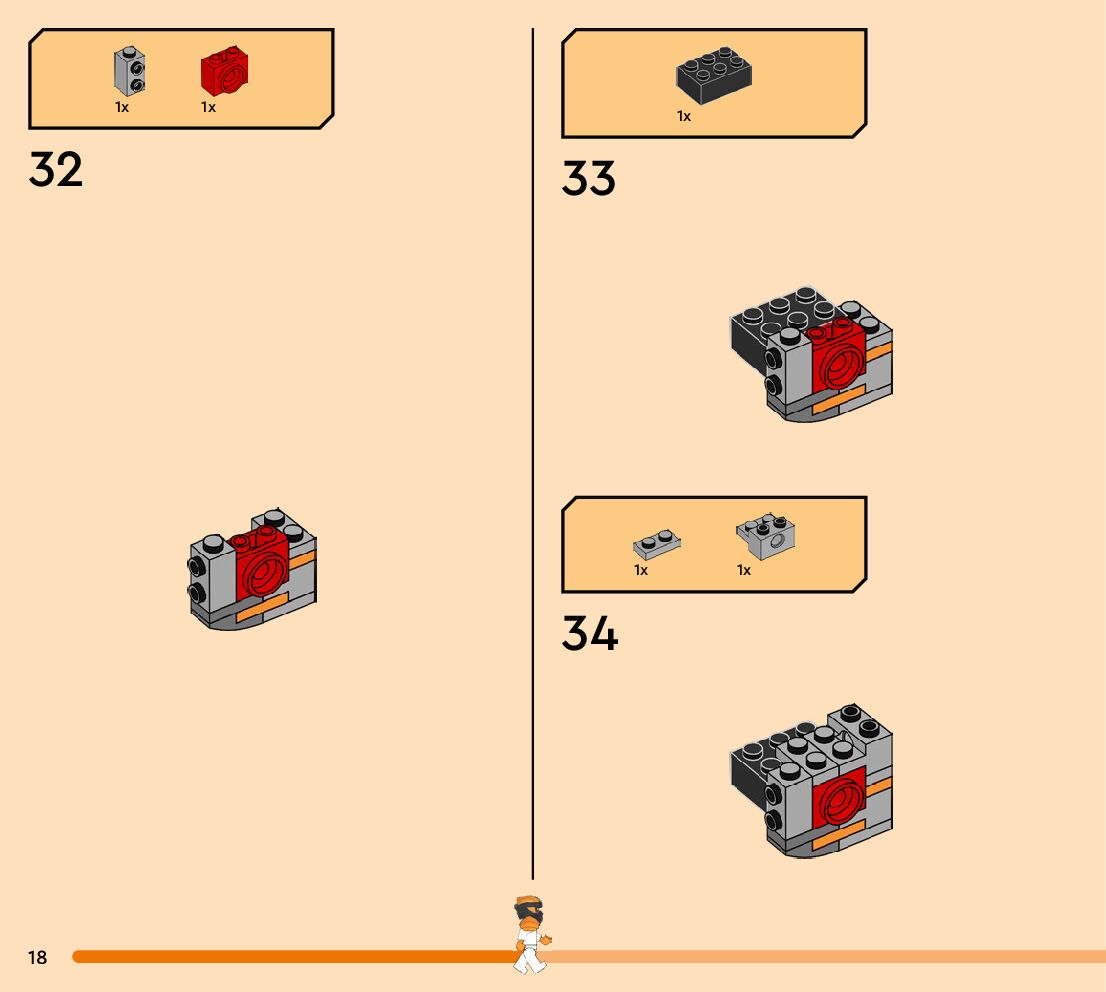 1x 1x

32

1x

33

1x 1x

34

18