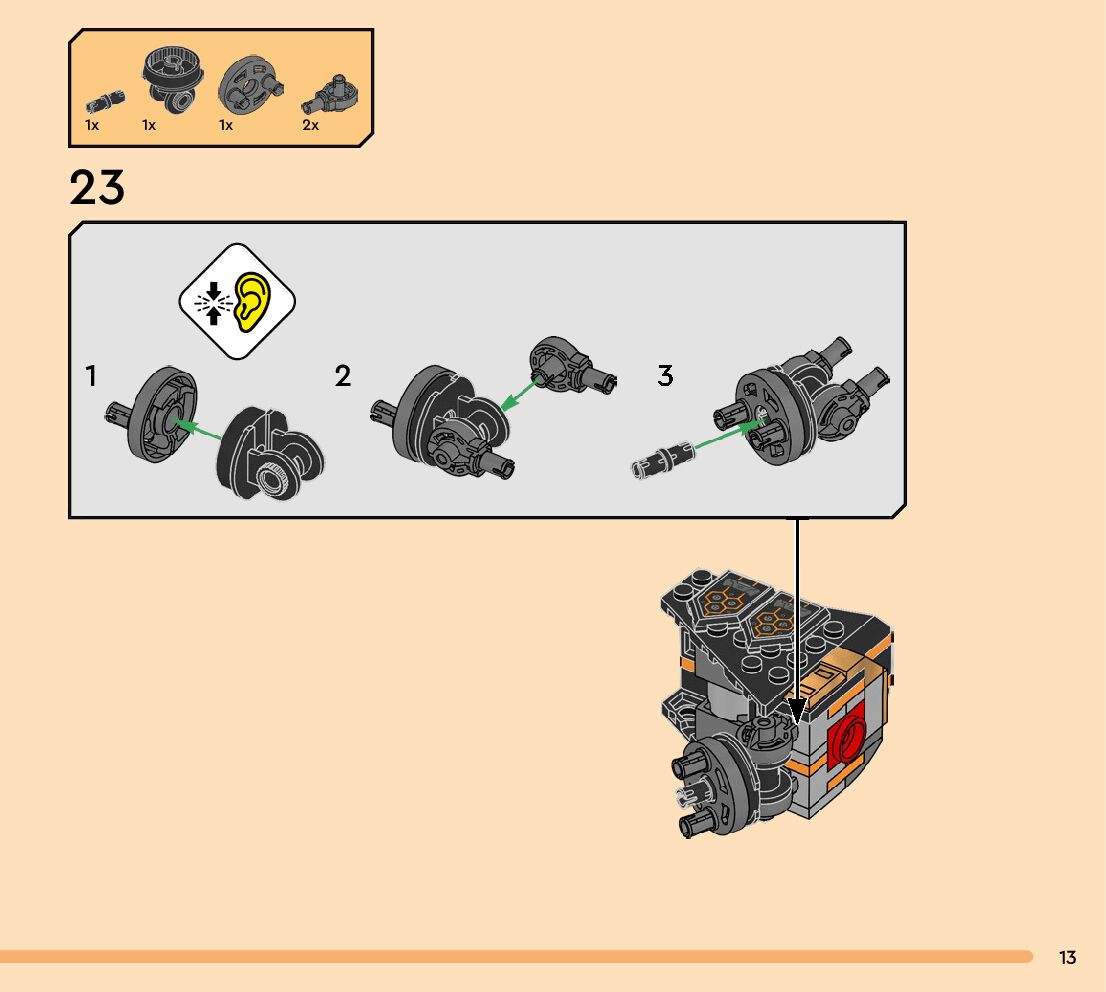 1x 1x 1x 2x

23

1

2

3

13