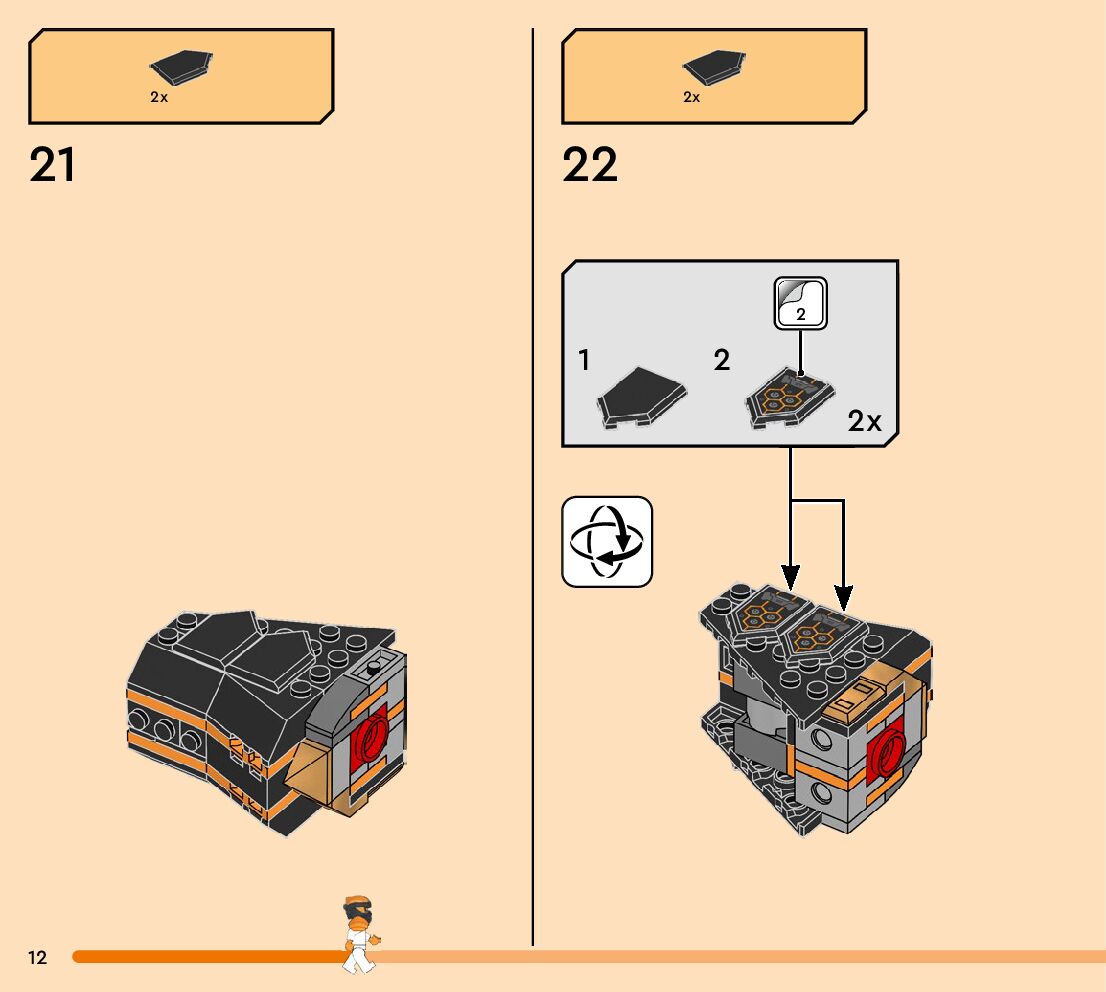 2x

21

2x

22

2

1

2

2x

12