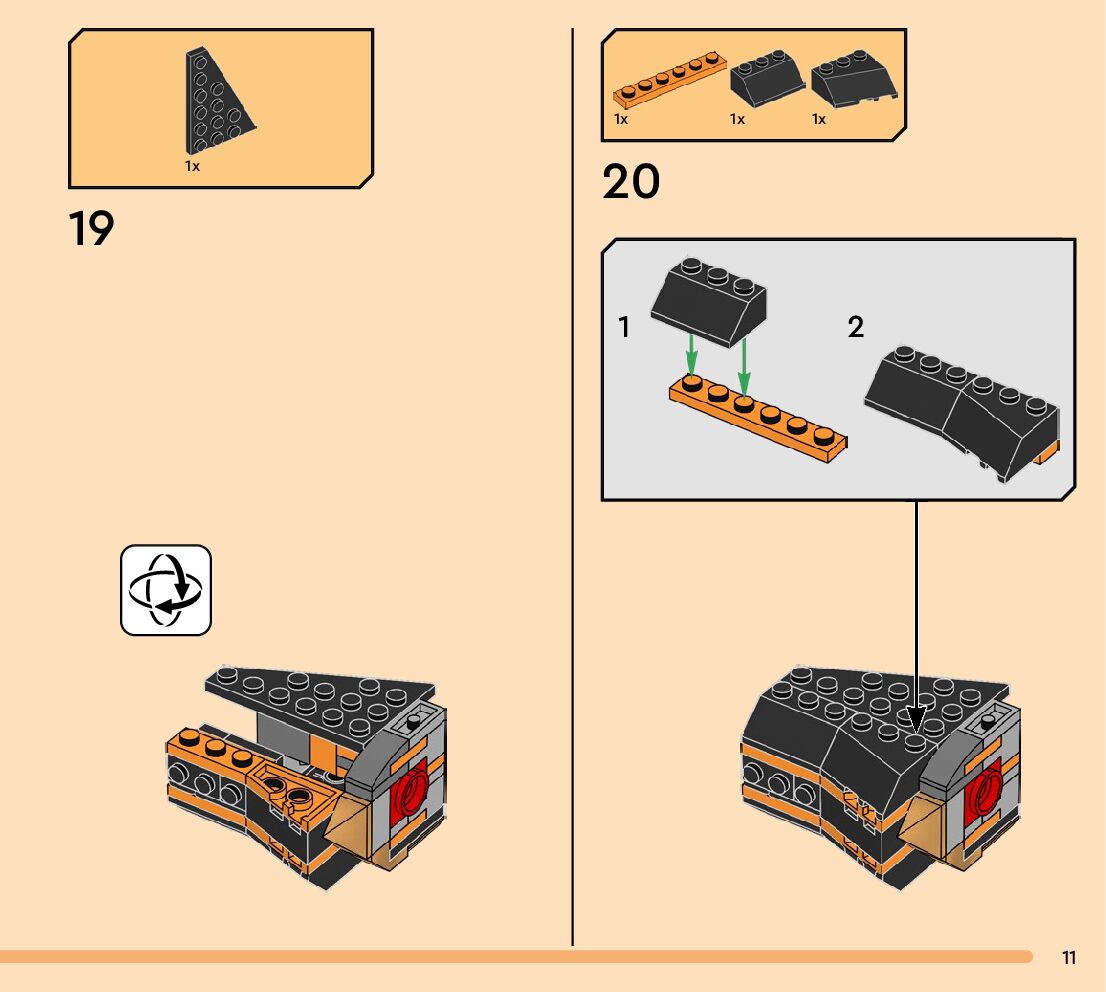 1x

19

1x 1x 1x

20

1

2

11