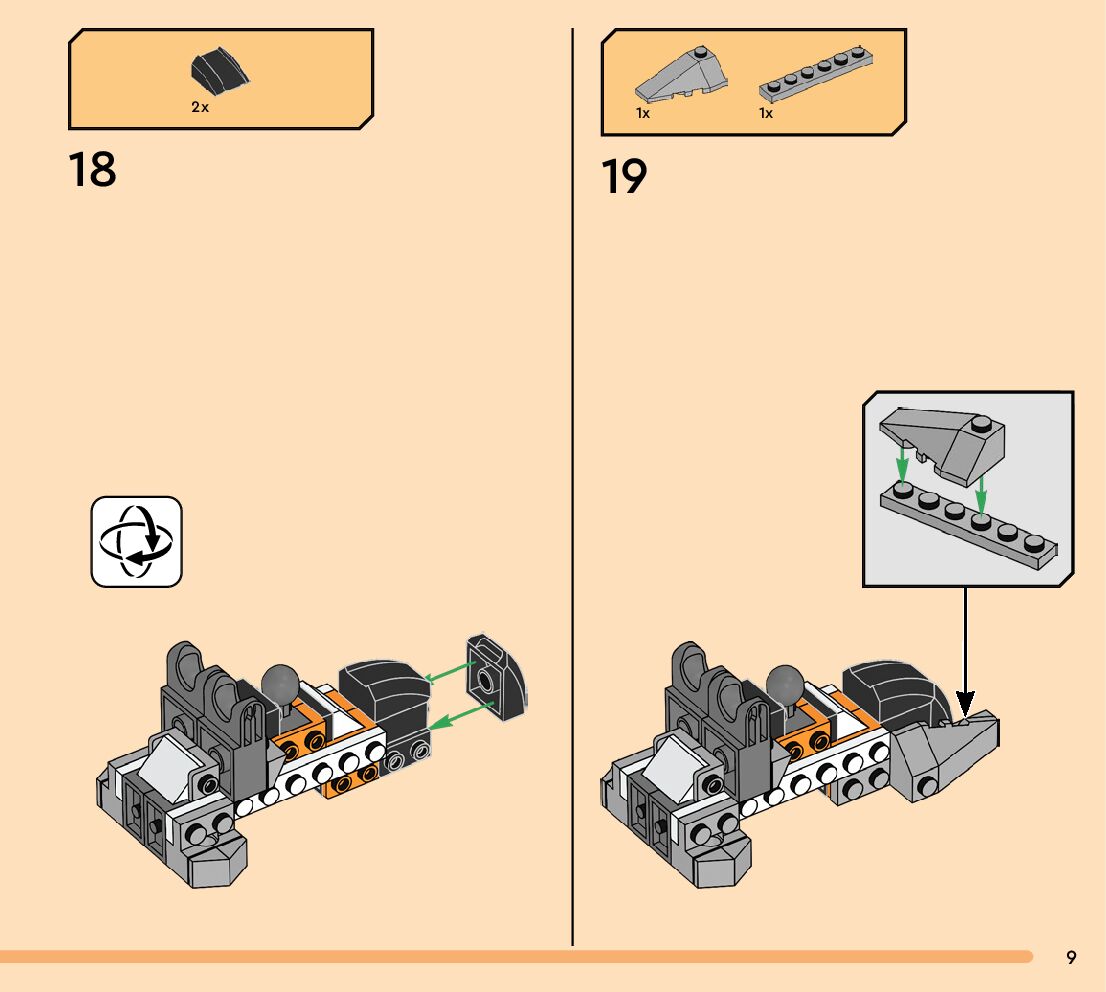 2x

18

1x 1x

19

9